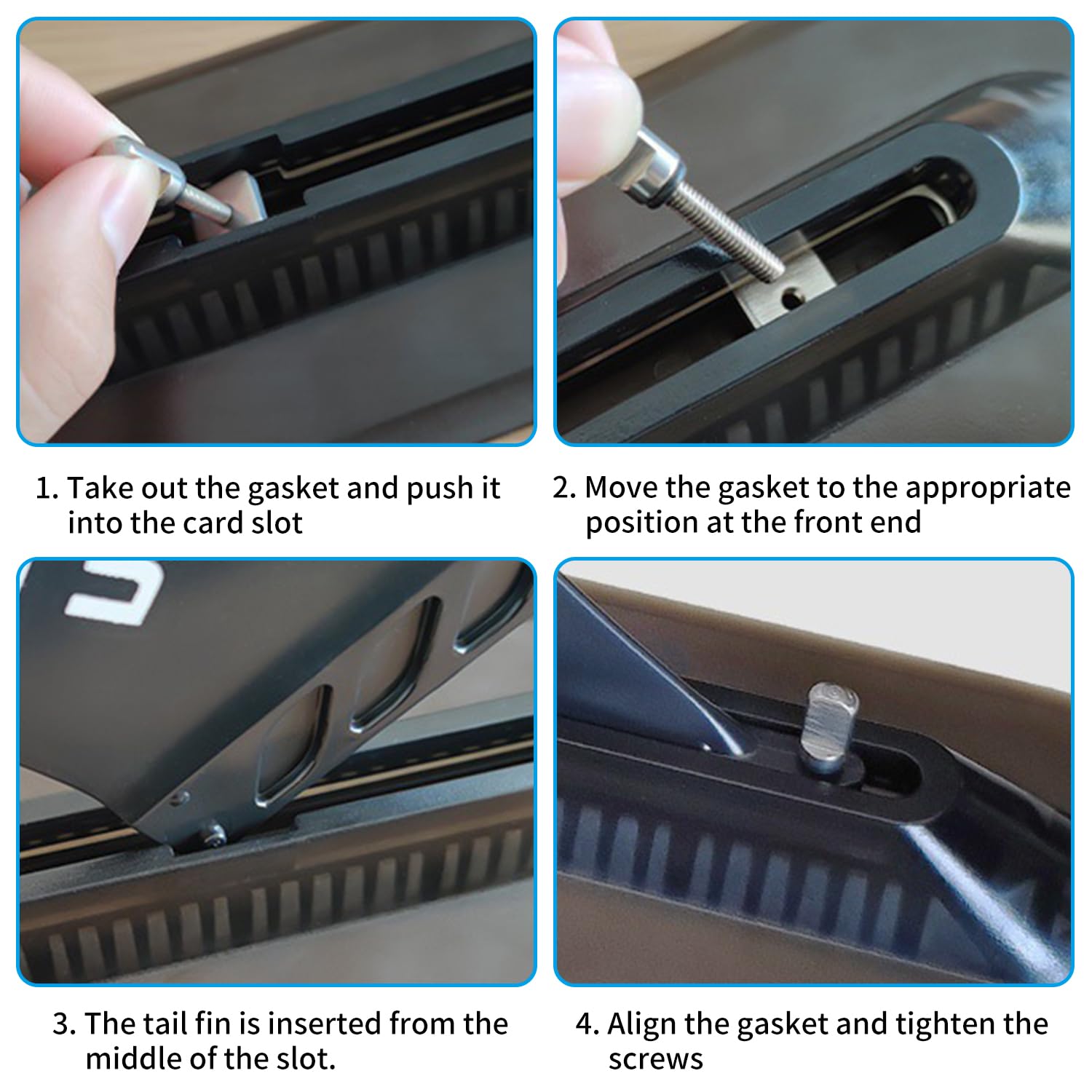 1. Take out the gasket and push it into the card slot

2. Move the gasket to the appropriate position at the front end

3. The tail fin is inserted from the middle of the slot.

4. Align the gasket and tighten the screws