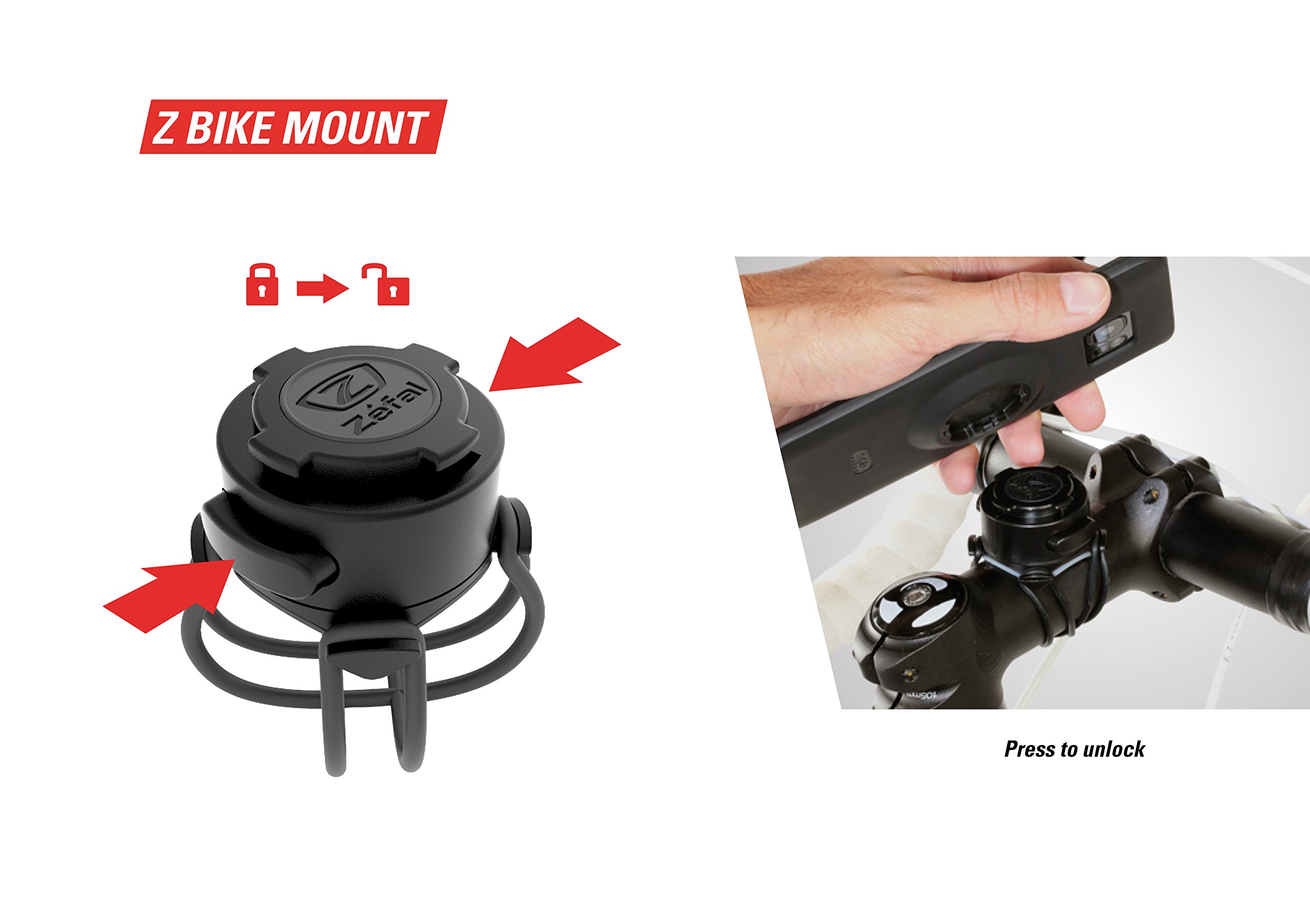 Z BIKE MOUNT

Zéfal

105mm

Press to unlock