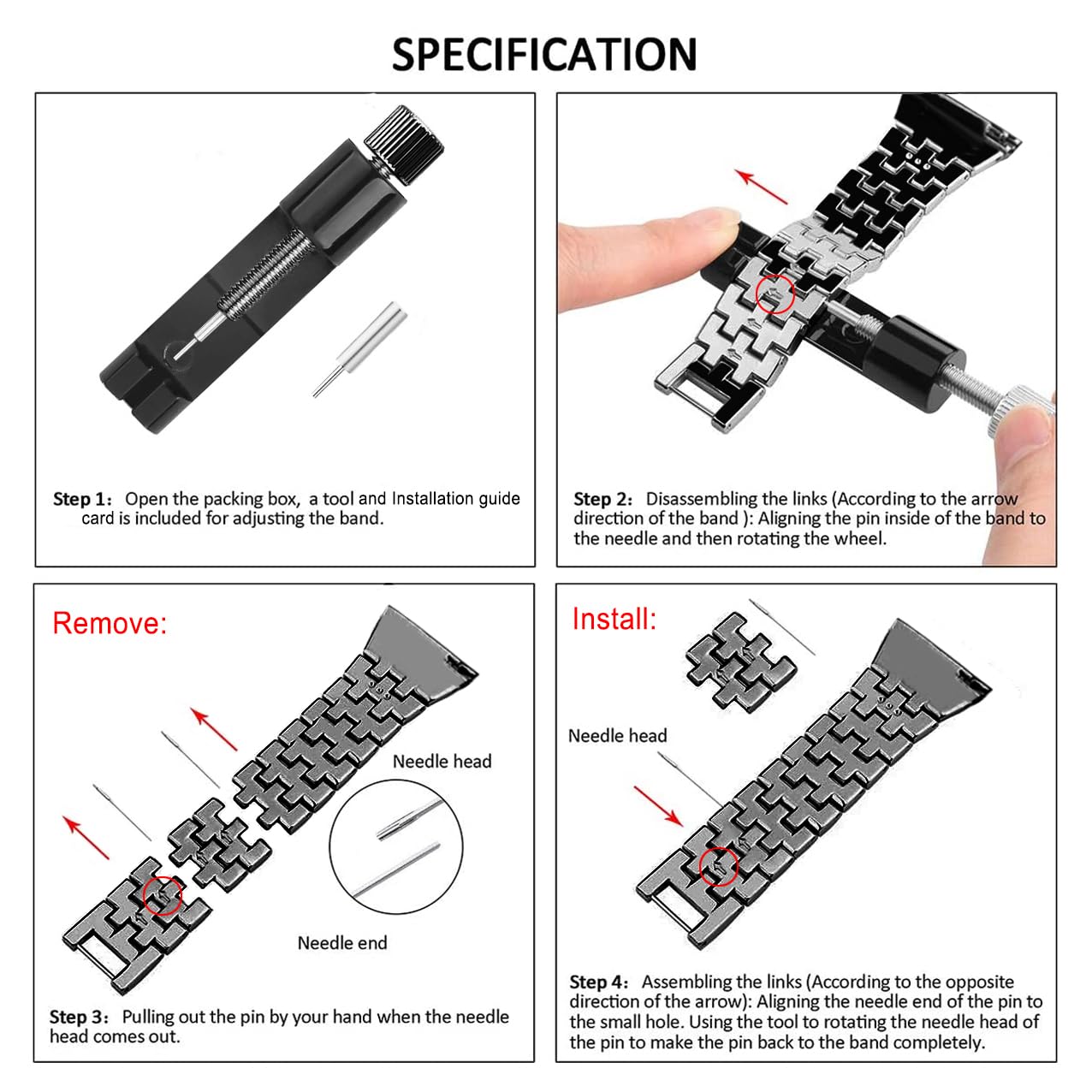 SPECIFICATION

Step 1: Open the packing box, a tool and Installation guide card is included for adjusting the band.

Step 2: Disassembling the links (According to the arrow direction of the band ): Aligning the pin inside of the band to the needle and then rotating the wheel.

Remove:

Needle head

Needle end

Step 3: Pulling out the pin by your hand when the needle head comes out.

Install:

Needle head

Step 4: Assembling the links (According to the opposite direction of the arrow): Aligning the needle end of the pin to the small hole. Using the tool to rotating the needle head of the pin to make the pin back to the band completely.