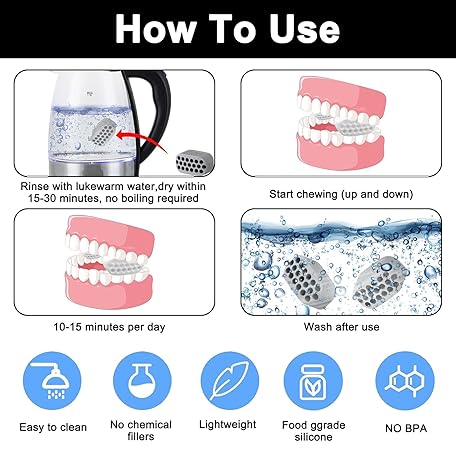 How To Use

Rinse with lukewarm water,dry within 15-30 minutes, no boiling required

Start chewing (up and down)

10-15 minutes per day

Wash after use

Easy to clean

No chemical fillers

Lightweight

Food ggrade silicone

NO BPA