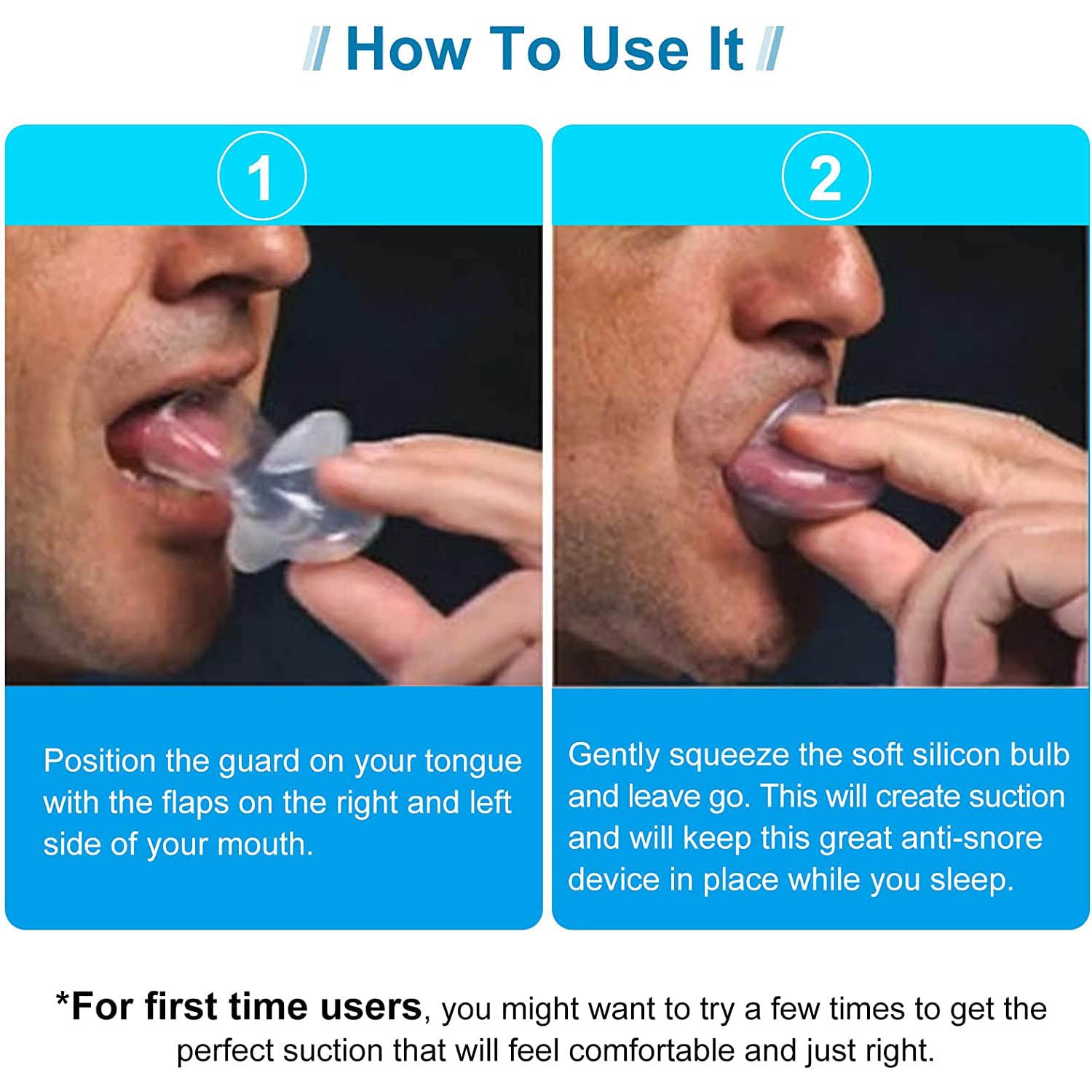 // How To Use It //

1

Position the guard on your tongue with the flaps on the right and left side of your mouth.

2

Gently squeeze the soft silicon bulb and leave go. This will create suction and will keep this great anti-snore device in place while you sleep.

*For first time users, you might want to try a few times to get the perfect suction that will feel comfortable and just right.