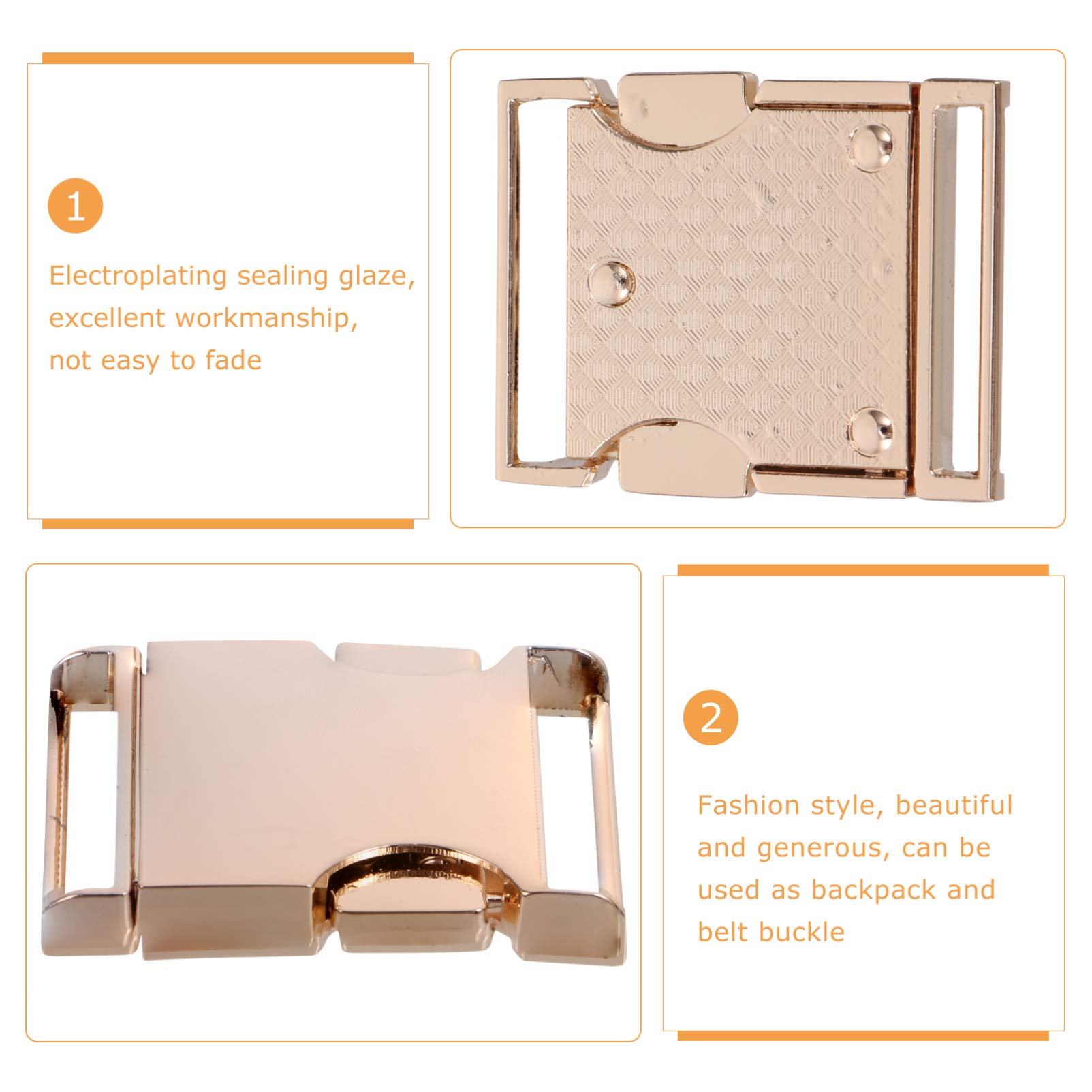 1

Electroplating sealing glaze, excellent workmanship, not easy to fade

2

Fashion style, beautiful and generous, can be used as backpack and belt buckle