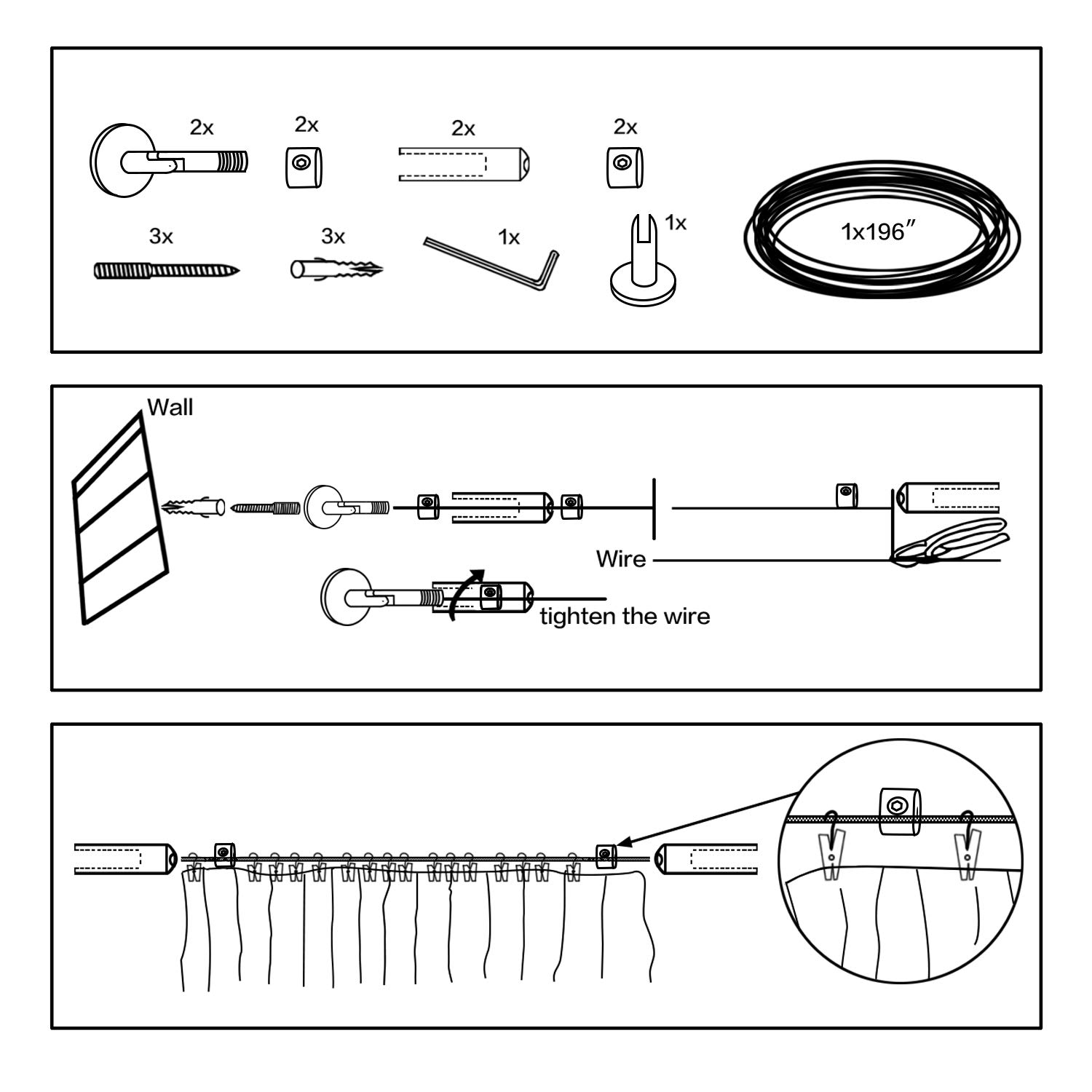 2x

2x

2x

2x

3x

3x

1x

1x

1x196″

Wall

Wire

tighten the wire