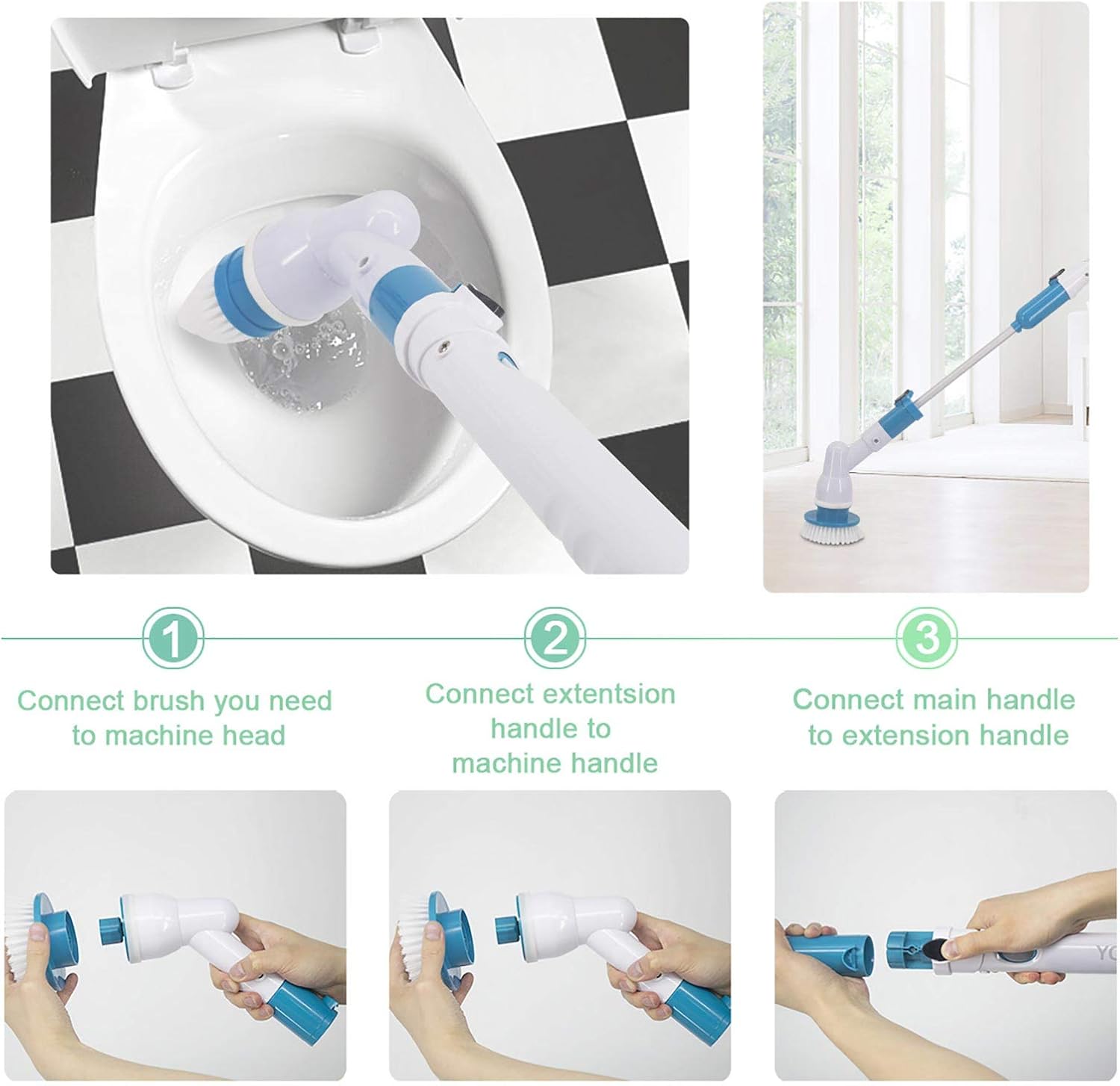 1

Connect brush you need to machine head

2

Connect extentsion handle to machine handle

3

Connect main handle to extension handle

YO