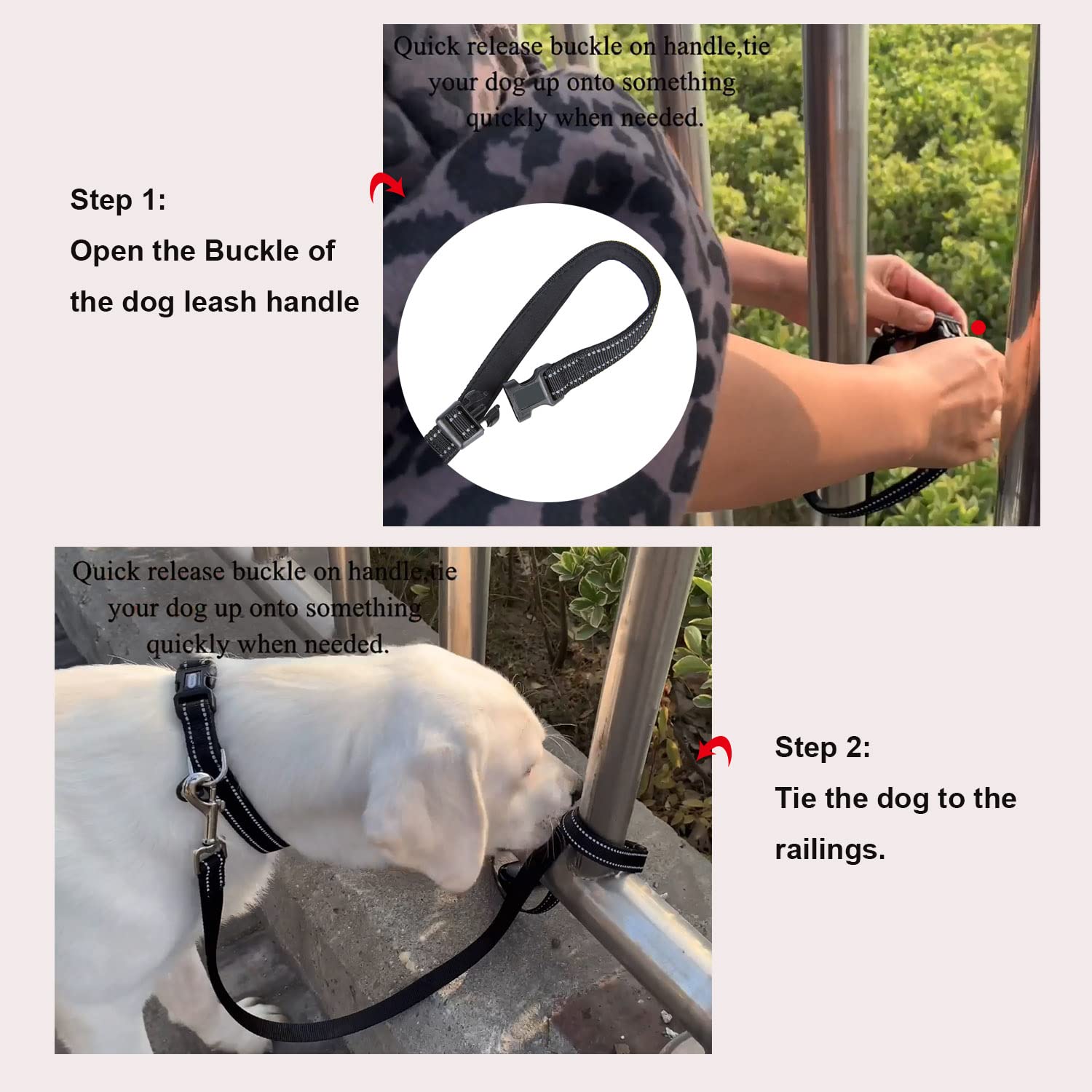 Step 1:
Open the Buckle of the dog leash handle

Quick release buckle on handle,tie your dog up onto something quickly when needed.

Quick release buckle on handle,tie your dog up onto something quickly when needed.

Step 2:
Tie the dog to the railings.