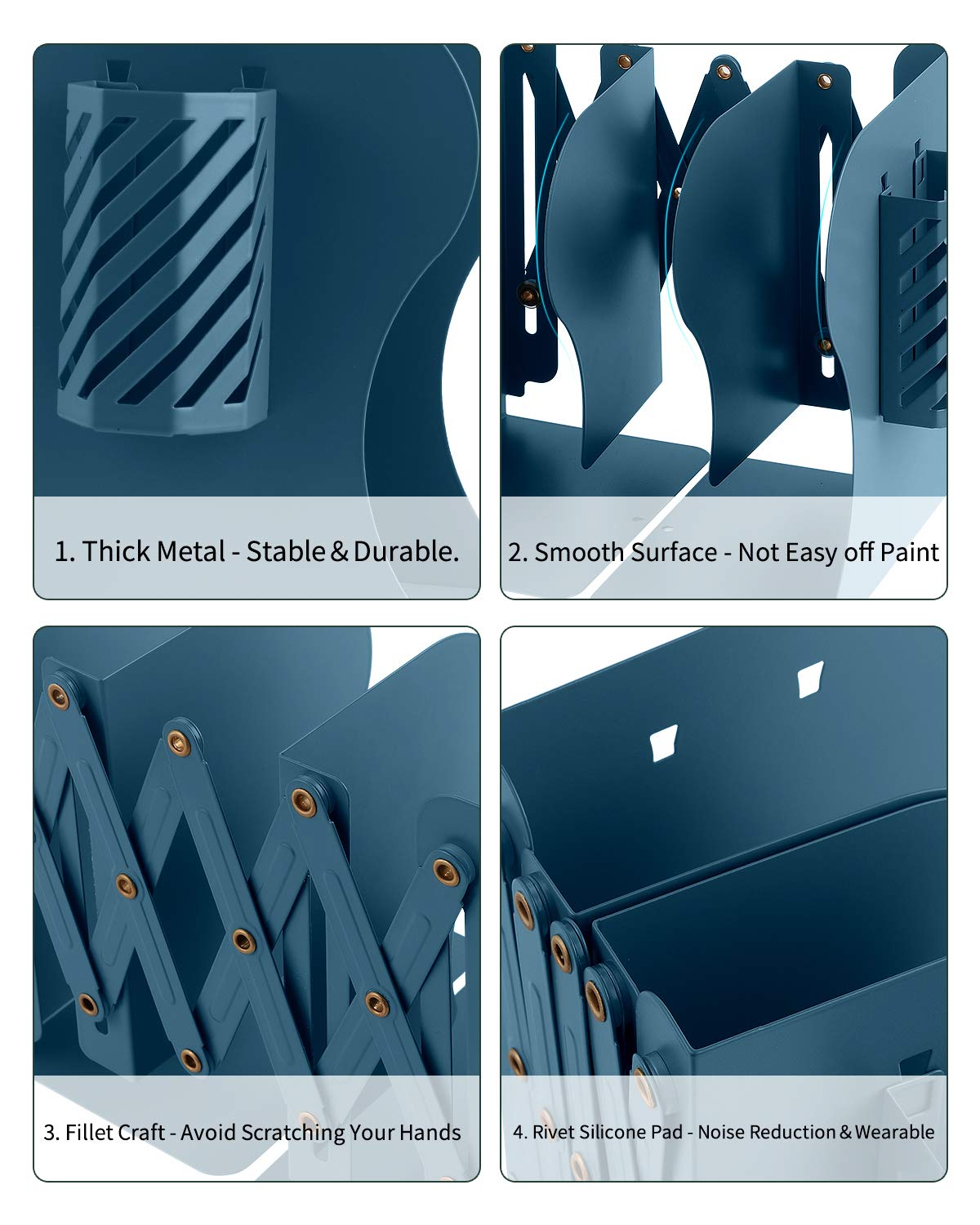 1. Thick Metal - Stable & Durable.

2. Smooth Surface - Not Easy off Paint

3. Fillet Craft - Avoid Scratching Your Hands

4. Rivet Silicone Pad - Noise Reduction & Wearable