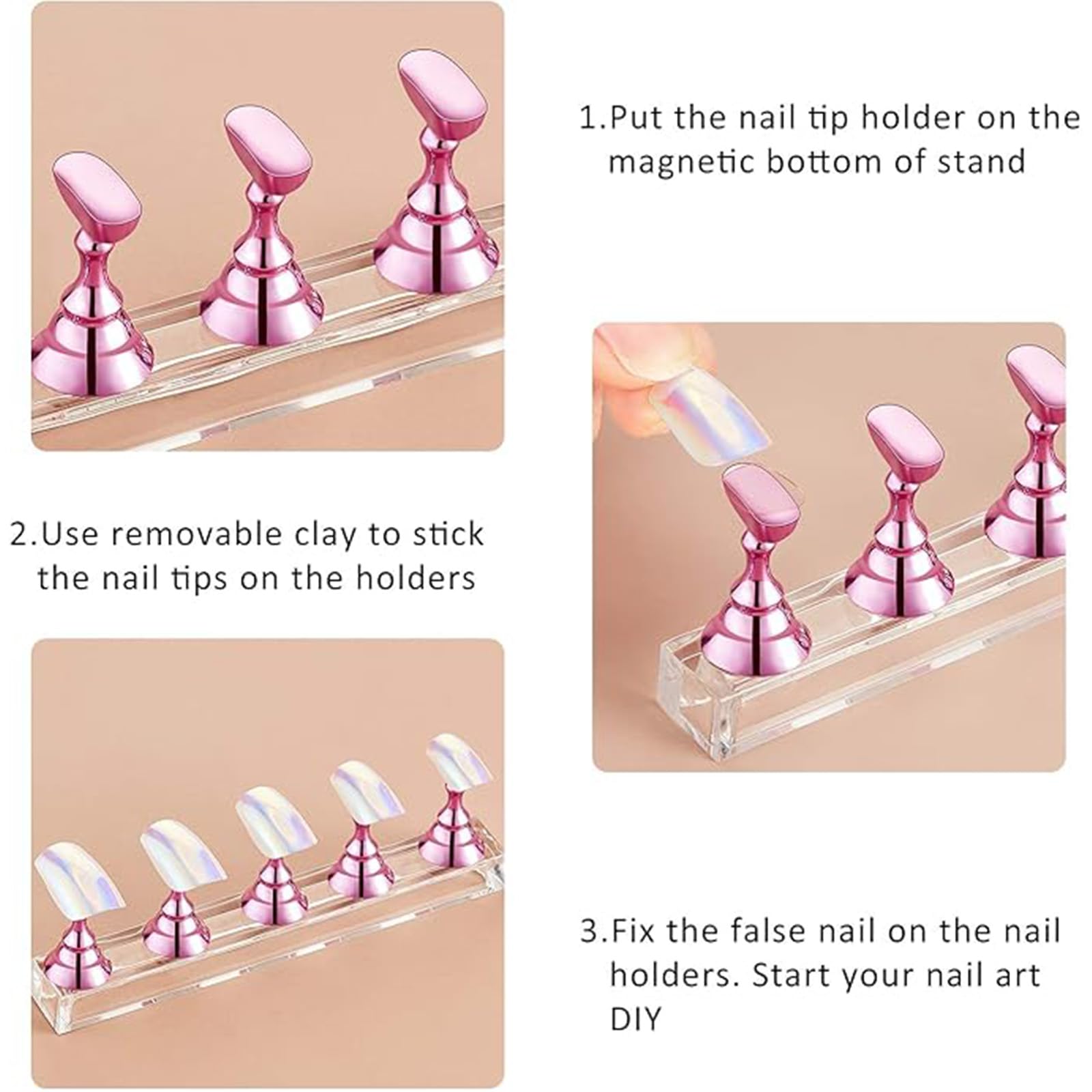 1.Put the nail tip holder on the magnetic bottom of stand

2.Use removable clay to stick the nail tips on the holders

3.Fix the false nail on the nail holders. Start your nail art DIY