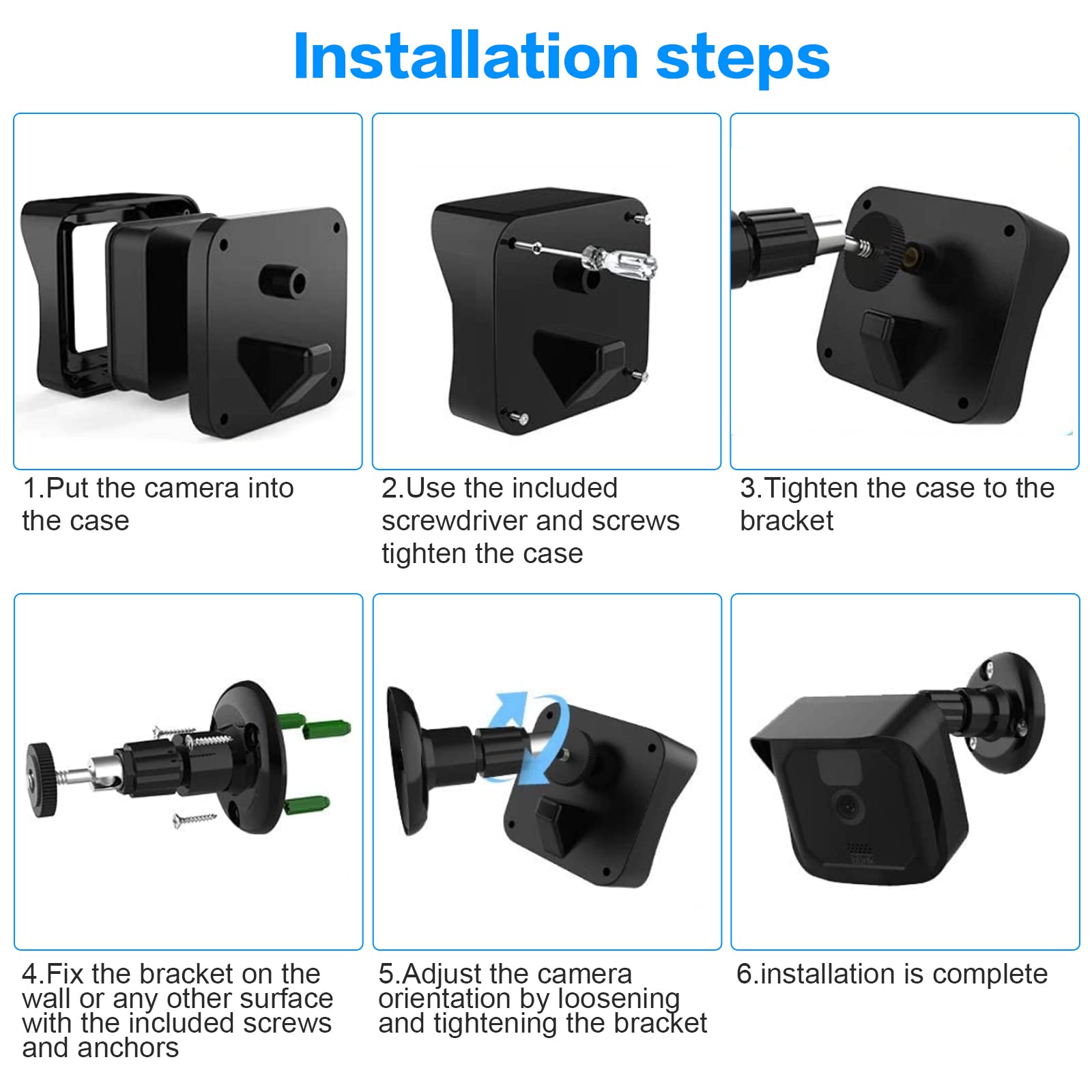 Installation steps

1.Put the camera into the case

2.Use the included screwdriver and screws tighten the case

3.Tighten the case to the bracket

4.Fix the bracket on the wall or any other surface with the included screws and anchors

5.Adjust the camera orientation by loosening and tightening the bracket

6.installation is complete