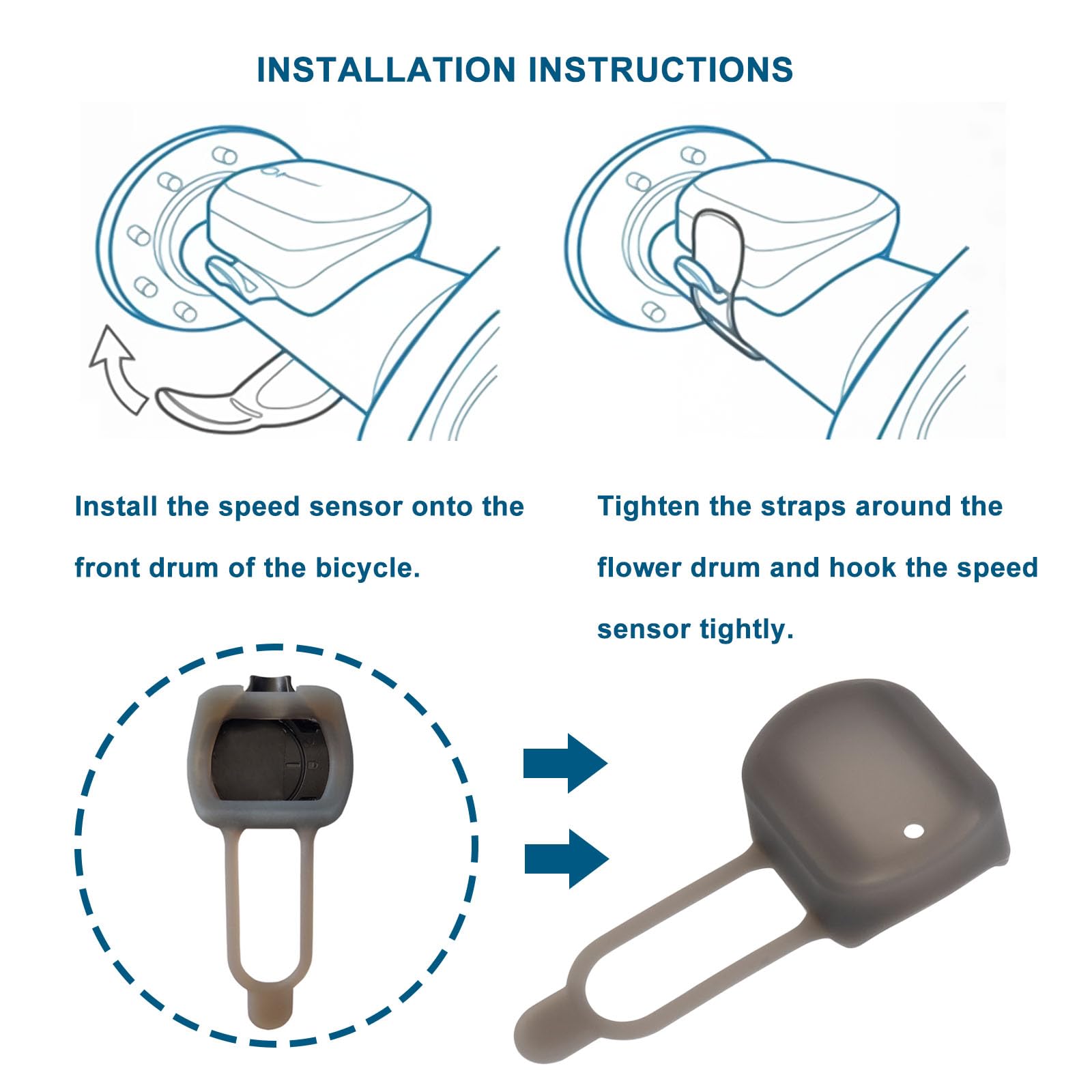 INSTALLATION INSTRUCTIONS

Install the speed sensor onto the front drum of the bicycle.

Tighten the straps around the flower drum and hook the speed sensor tightly.