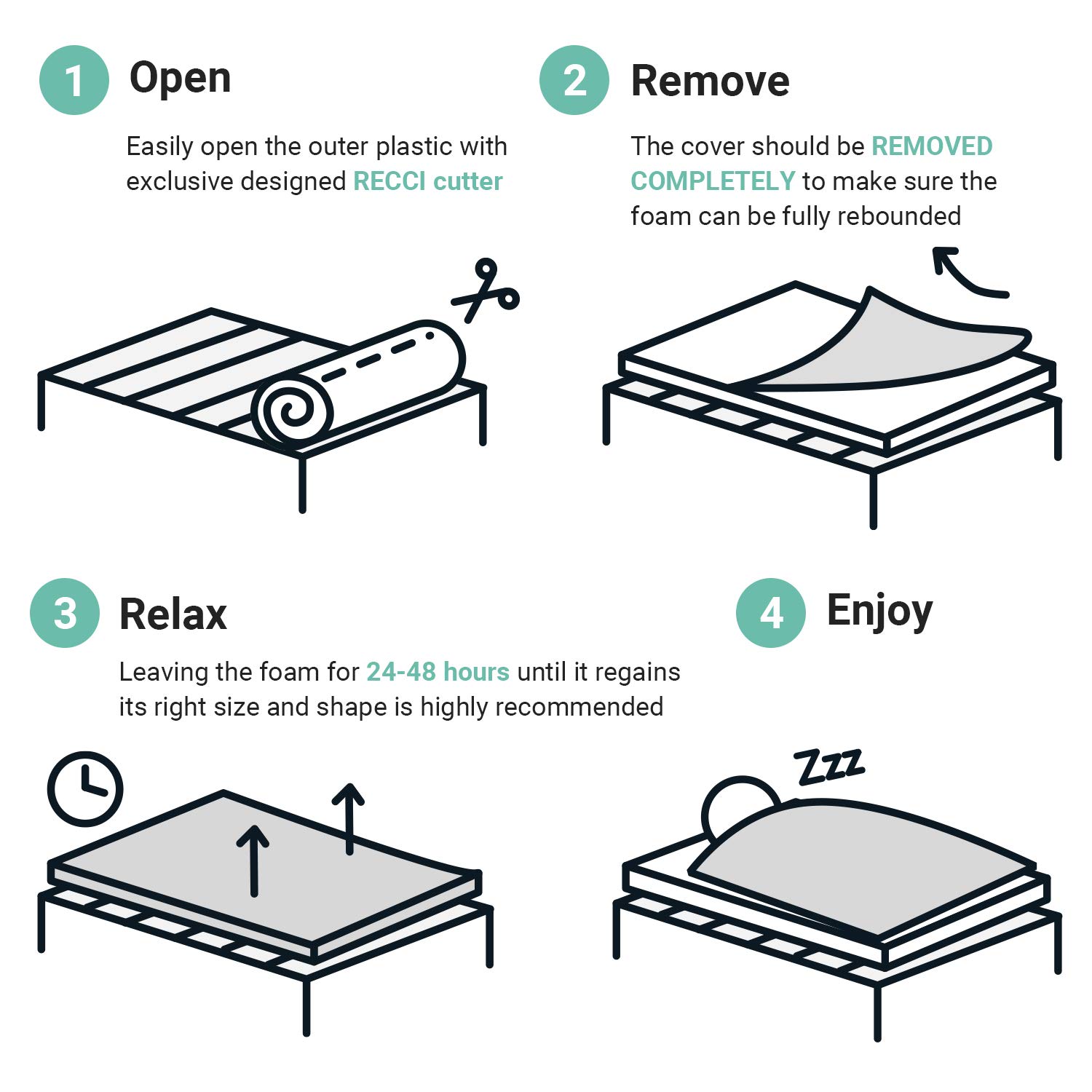 1 Open

Easily open the outer plastic with exclusive designed RECCI cutter

2 Remove

The cover should be REMOVED COMPLETELY to make sure the foam can be fully rebounded

3 Relax

Leaving the foam for 24-48 hours until it regains its right size and shape is highly recommended

4 Enjoy

Zzz