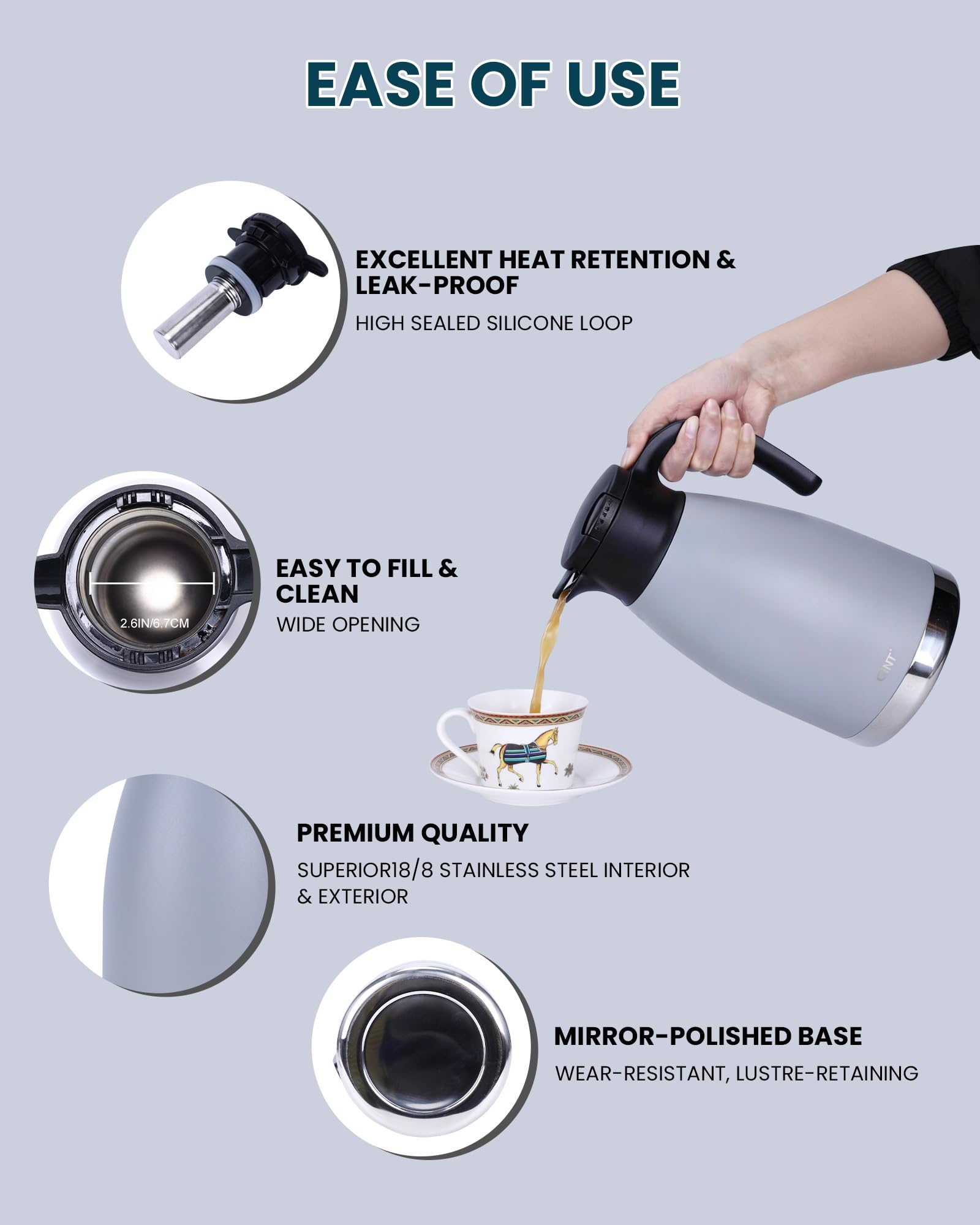 EASE OF USE

EXCELLENT HEAT RETENTION & LEAK-PROOF

HIGH SEALED SILICONE LOOP

2.6IN/6.7CM

EASY TO FILL & CLEAN

WIDE OPENING

CINT

PREMIUM QUALITY

SUPERIOR18/8 STAINLESS STEEL INTERIOR & EXTERIOR

MIRROR-POLISHED BASE

WEAR-RESISTANT, LUSTRE-RETAINING