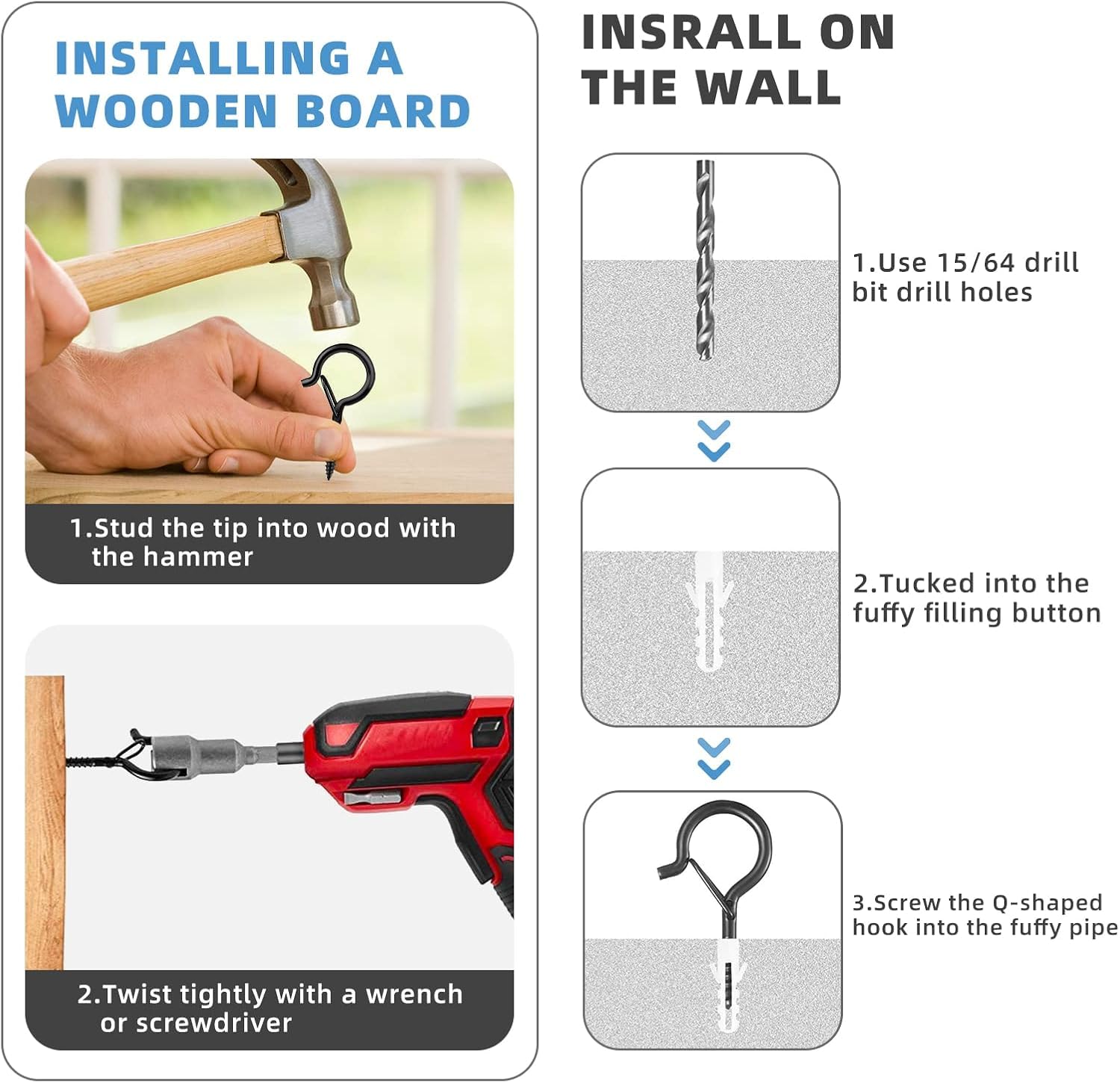 INSTALLING A WOODEN BOARD

1.Stud the tip into wood with the hammer

2.Twist tightly with a wrench or screwdriver

INSRALL ON THE WALL

1.Use 15/64 drill bit drill holes

2.Tucked into the fuffy filling button

3.Screw the Q-shaped hook into the fuffy pipe