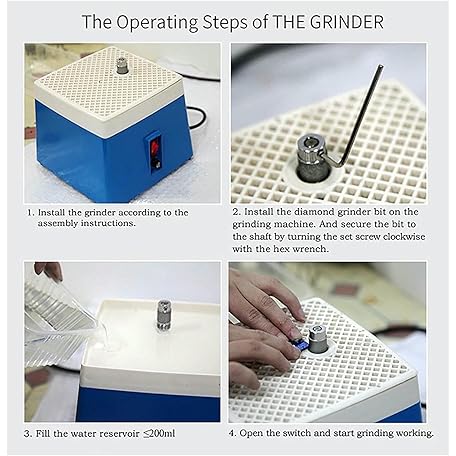 The Operating Steps of THE GRINDER

1. Install the grinder according to the assembly instructions.

2. Install the diamond grinder bit on the grinding machine. And secure the bit to the shaft by turning the set screw clockwise with the hex wrench.

3. Fill the water reservoir $\leq$200ml

4. Open the switch and start grinding working.