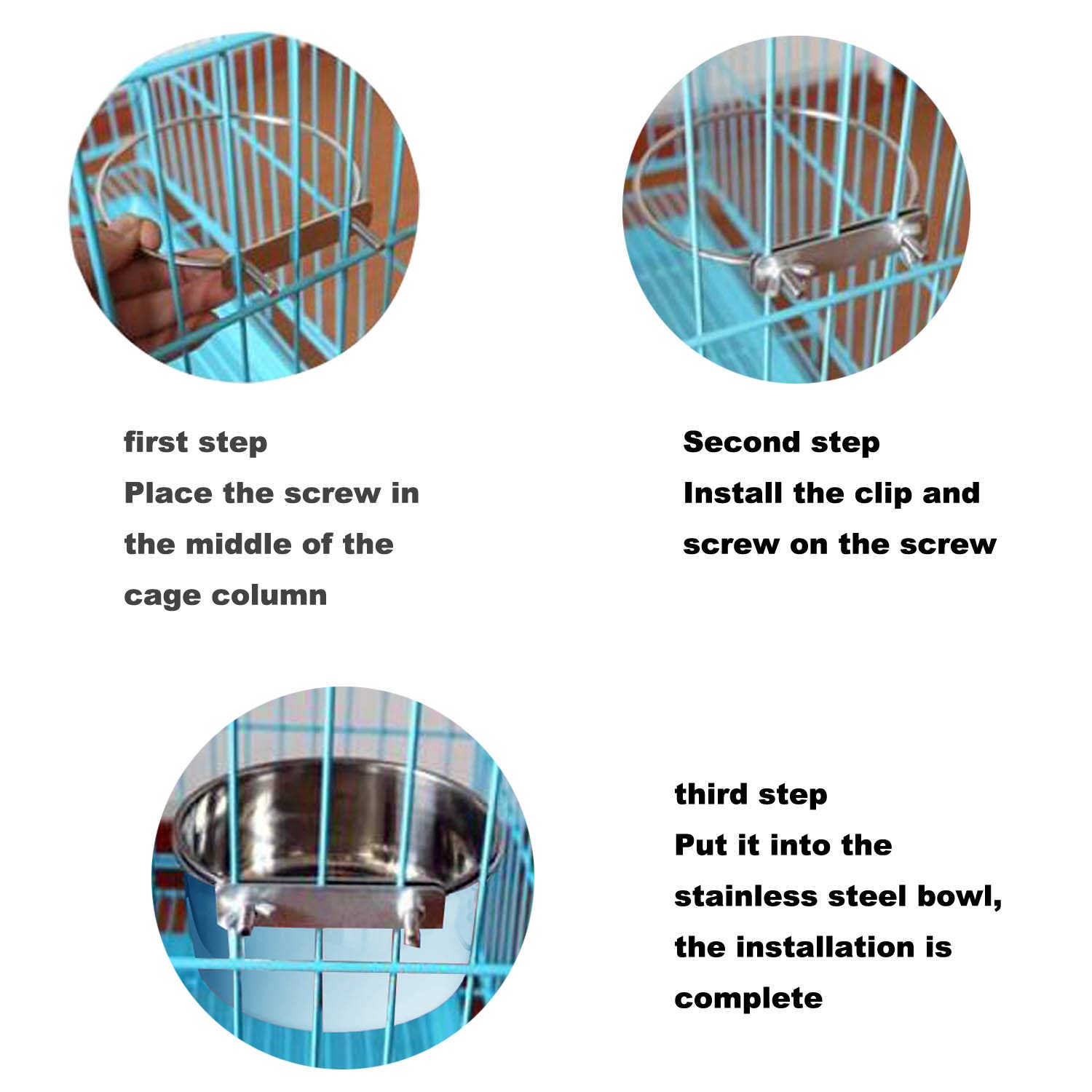 first step
Place the screw in the middle of the cage column

Second step
Install the clip and screw on the screw

third step
Put it into the stainless steel bowl, the installation is complete