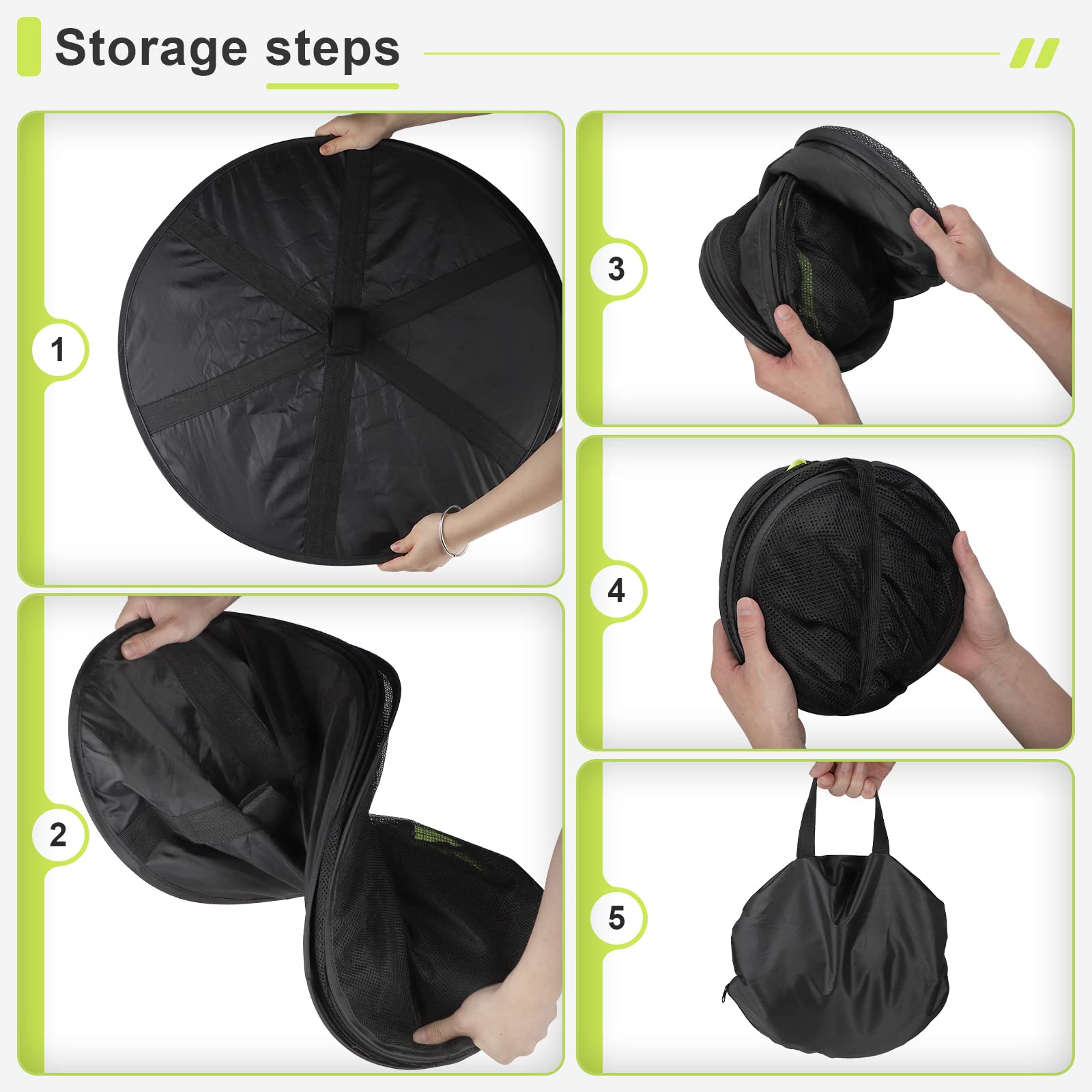 Storage steps

1

2

3

4

5