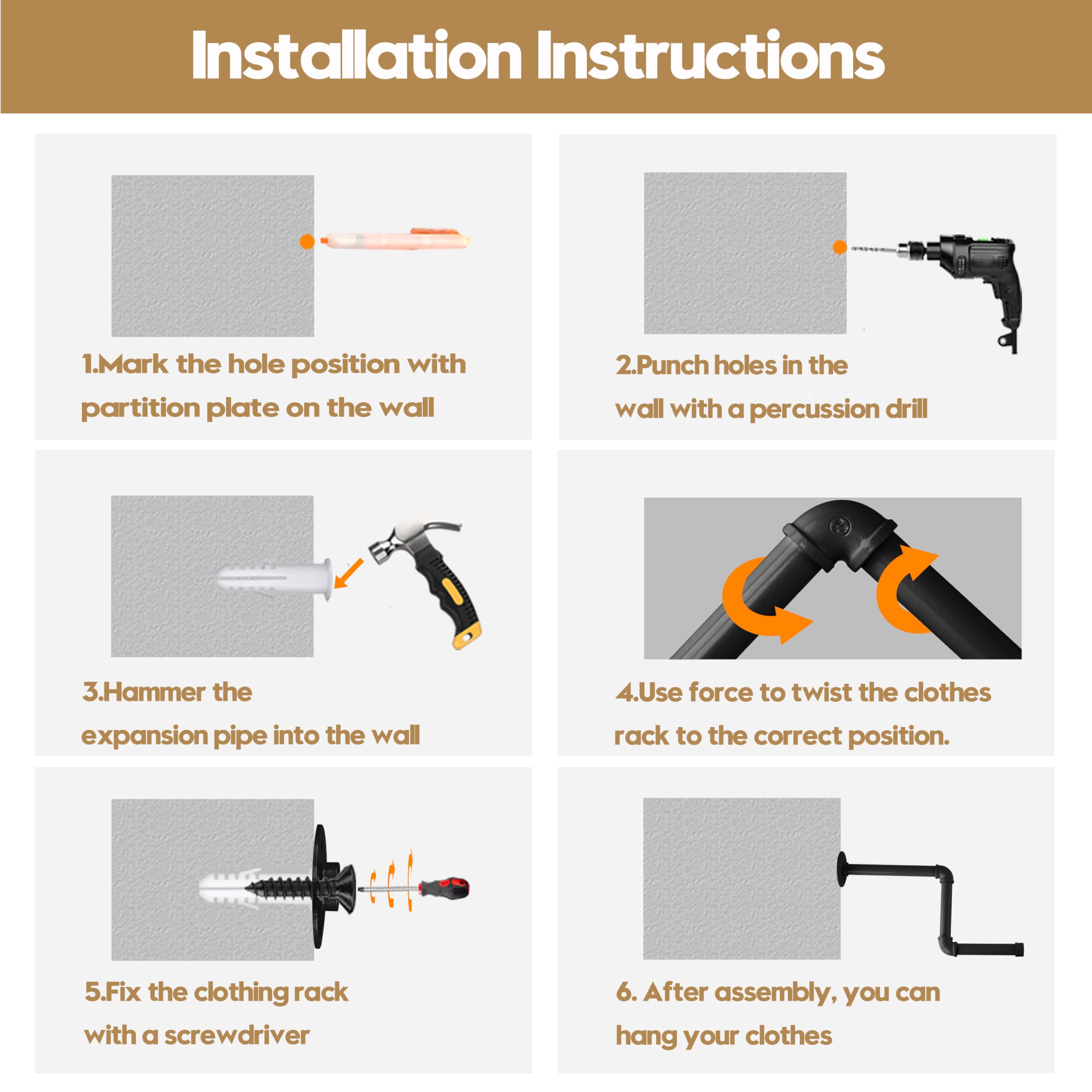 Installation Instructions

1.Mark the hole position with partition plate on the wall

2.Punch holes in the wall with a percussion drill

3.Hammer the expansion pipe into the wall

4.Use force to twist the clothes rack to the correct position.

5.Fix the clothing rack with a screwdriver

6. After assembly, you can hang your clothes