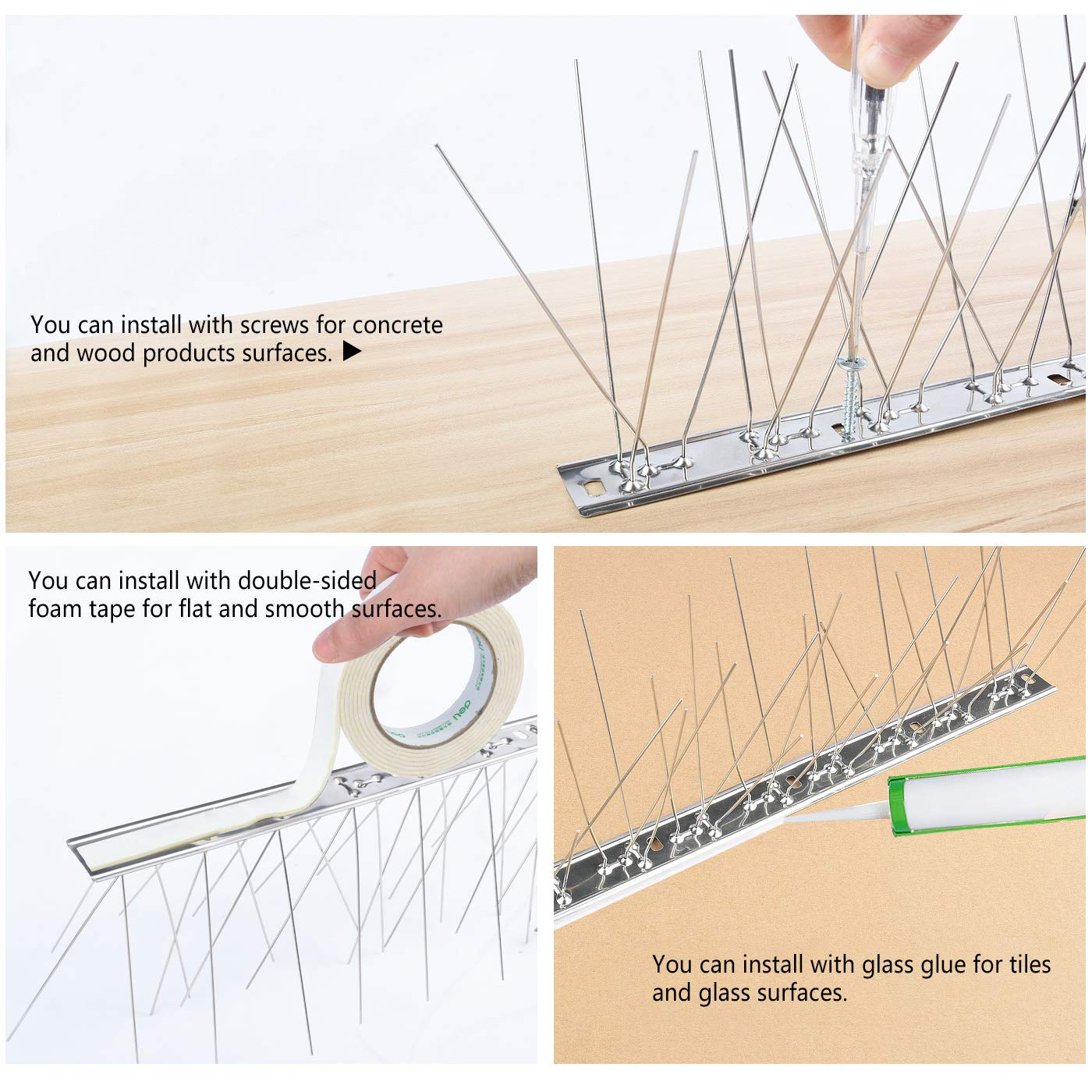 You can install with screws for concrete and wood products surfaces. ▶

You can install with double-sided foam tape for flat and smooth surfaces.

deli

You can install with glass glue for tiles and glass surfaces.