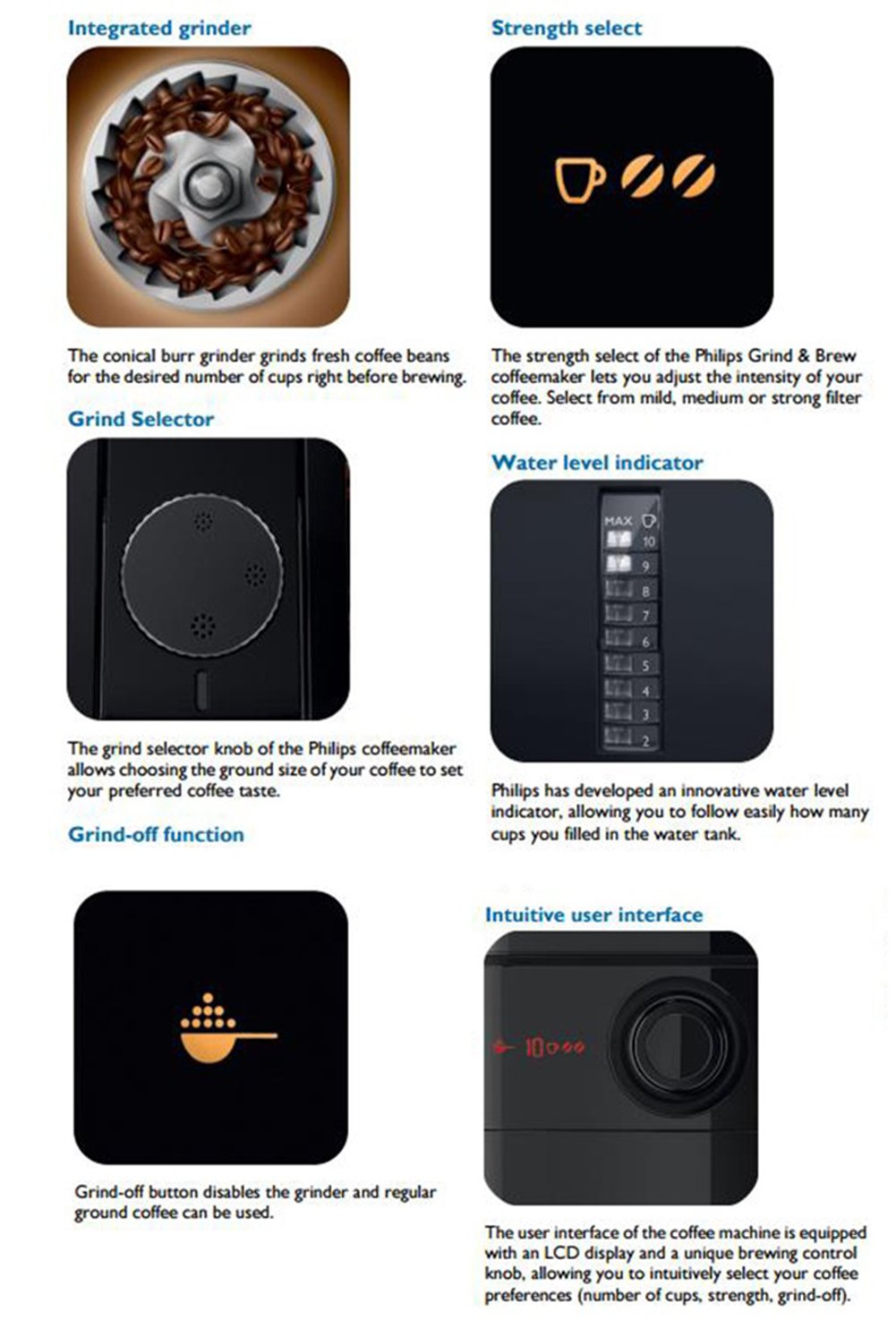 Integrated grinder

The conical burr grinder grinds fresh coffee beans for the desired number of cups right before brewing.

Grind Selector

The grind selector knob of the Philips coffeemaker allows choosing the ground size of your coffee to set your preferred coffee taste.

Grind-off function

Grind-off button disables the grinder and regular ground coffee can be used.

Strength select

The strength select of the Philips Grind & Brew coffeemaker lets you adjust the intensity of your coffee. Select from mild, medium or strong filter coffee.

Water level indicator

MAX
10
9
8
7
6
5
4
3
2

Philips has developed an innovative water level indicator, allowing you to follow easily how many cups you filled in the water tank.

Intuitive user interface

10

The user interface of the coffee machine is equipped with an LCD display and a unique brewing control knob, allowing you to intuitively select your coffee preferences (number of cups, strength, grind-off).