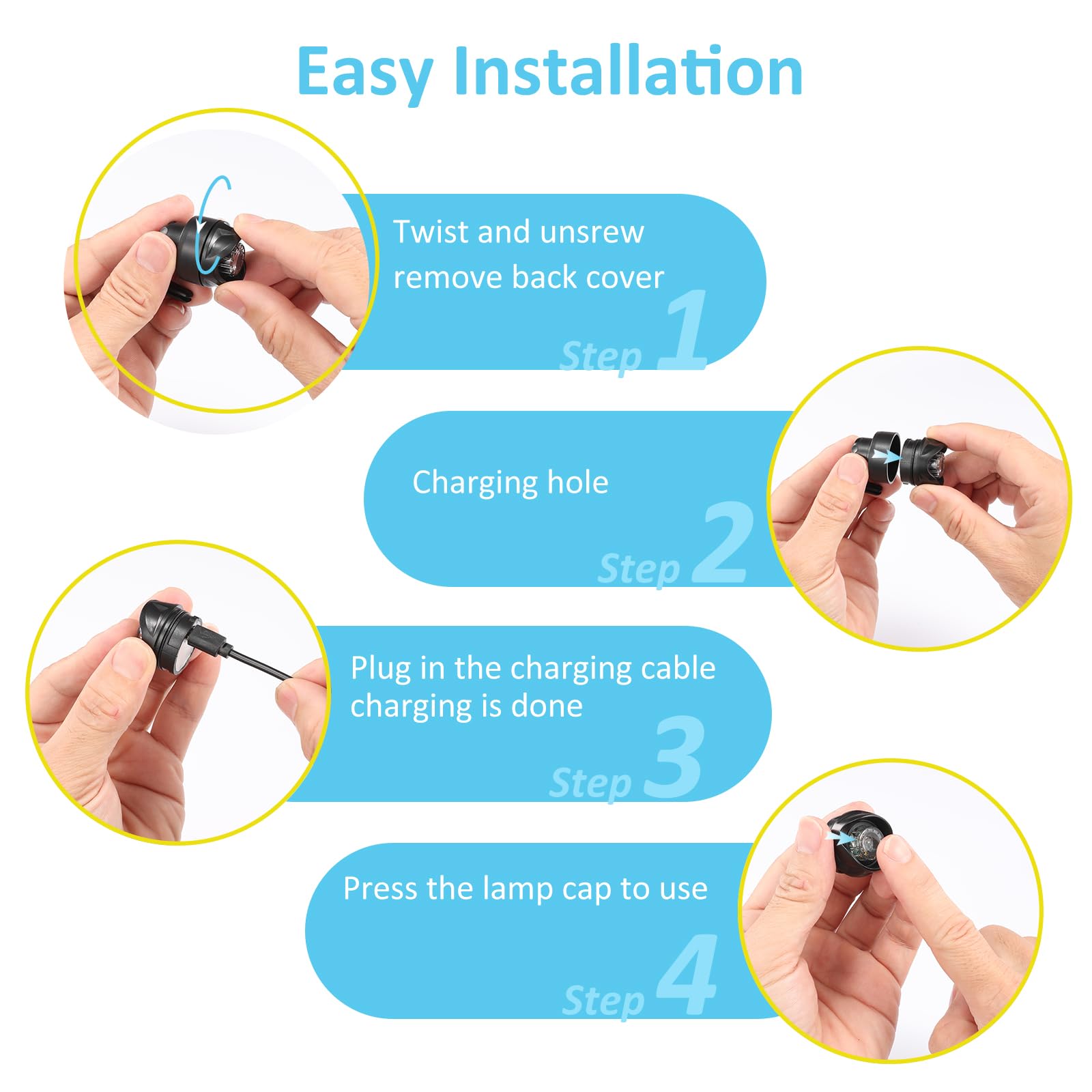 Easy Installation

Twist and unsrew remove back cover

Step 1

Charging hole

Step 2

Plug in the charging cable charging is done

Step 3

Press the lamp cap to use

Step 4