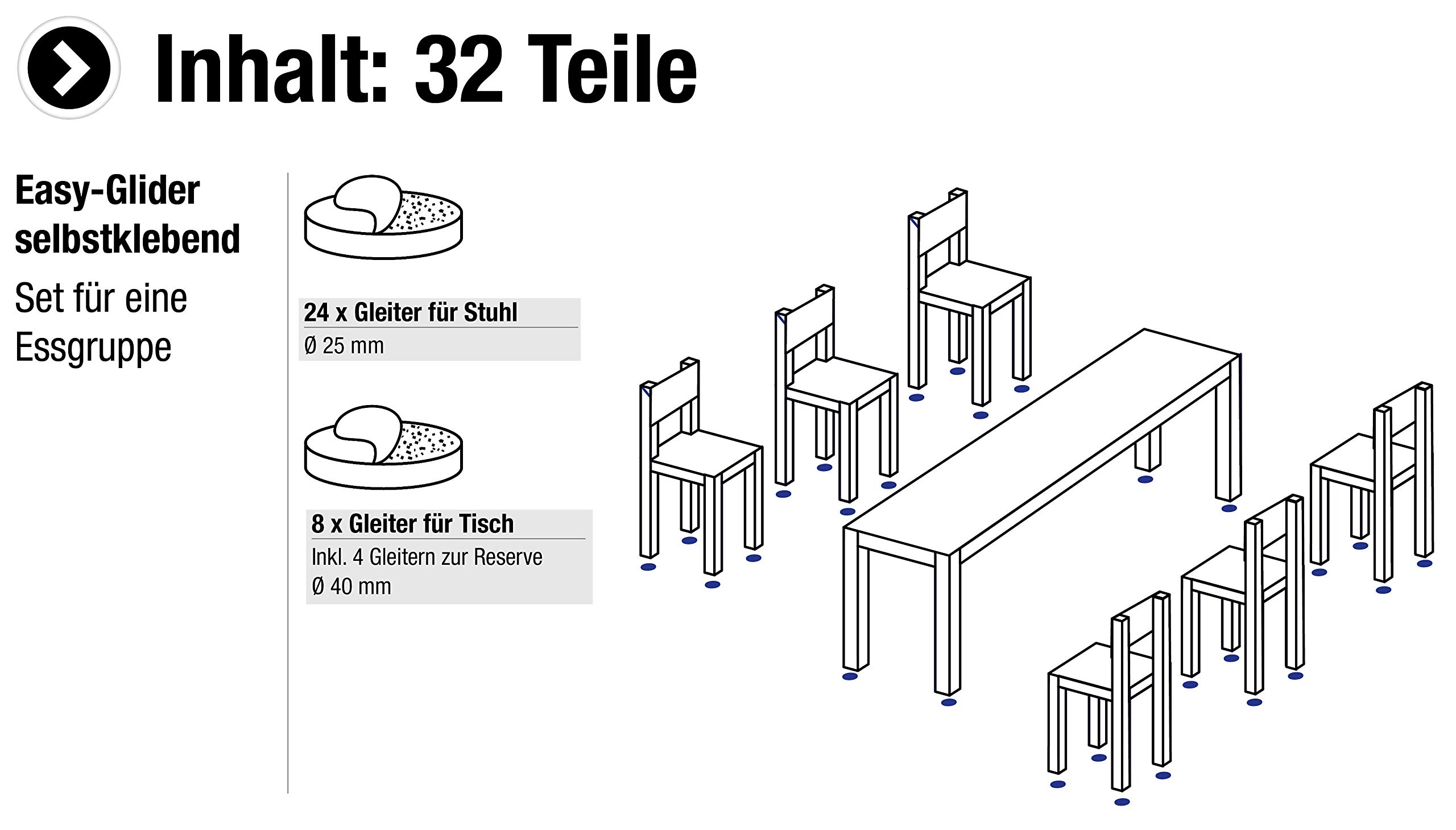 Inhalt: 32 Teile

Easy-Glider selbstklebend

Set für eine Essgruppe

24 x Gleiter für Stuhl
Ø 25 mm

8 x Gleiter für Tisch
Inkl. 4 Gleitern zur Reserve
Ø 40 mm