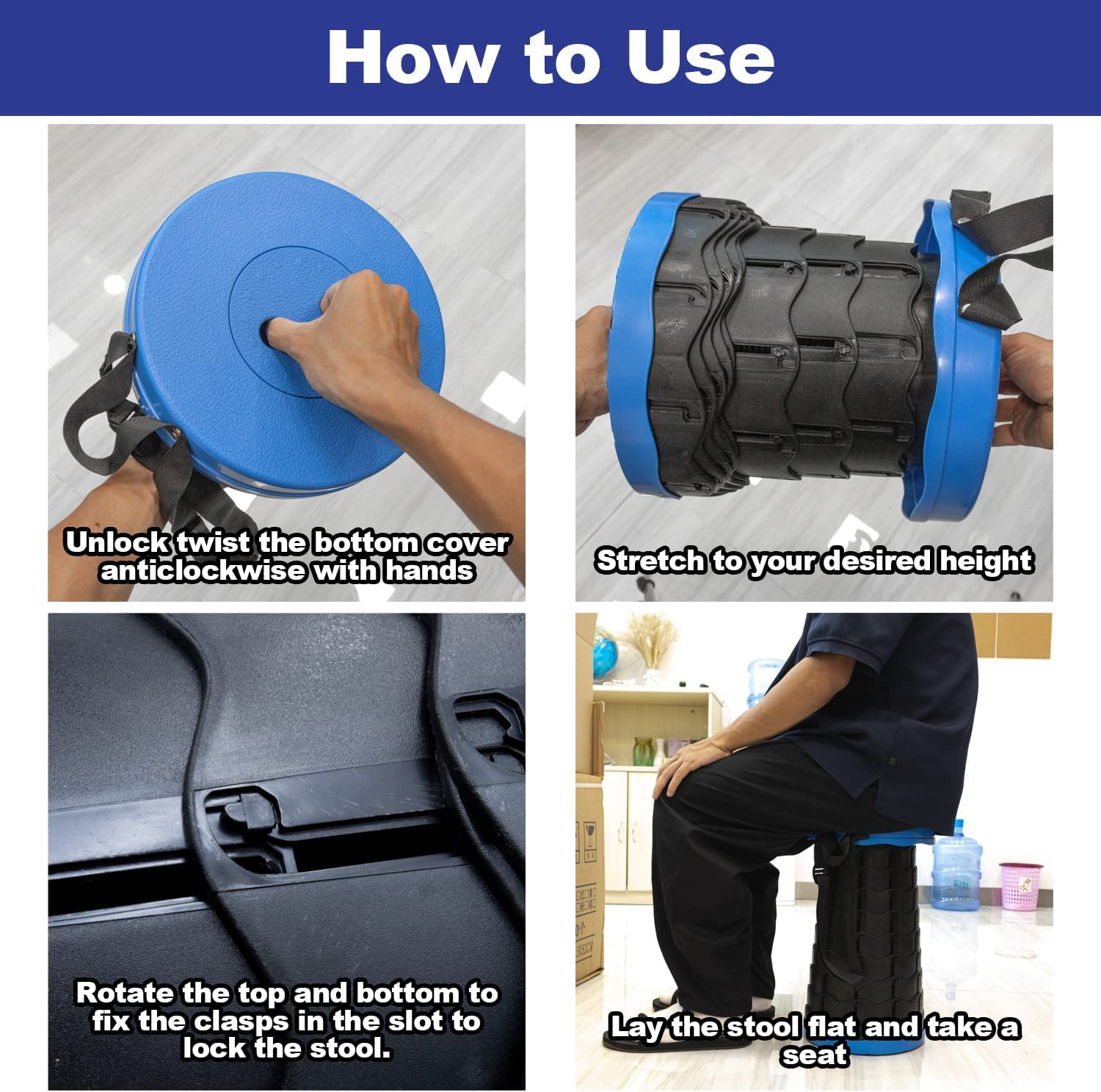 How to Use

Unlock twist the bottom cover anticlockwise with hands

Stretch to your desired height

Rotate the top and bottom to fix the clasps in the slot to lock the stool.

Lay the stool flat and take a seat