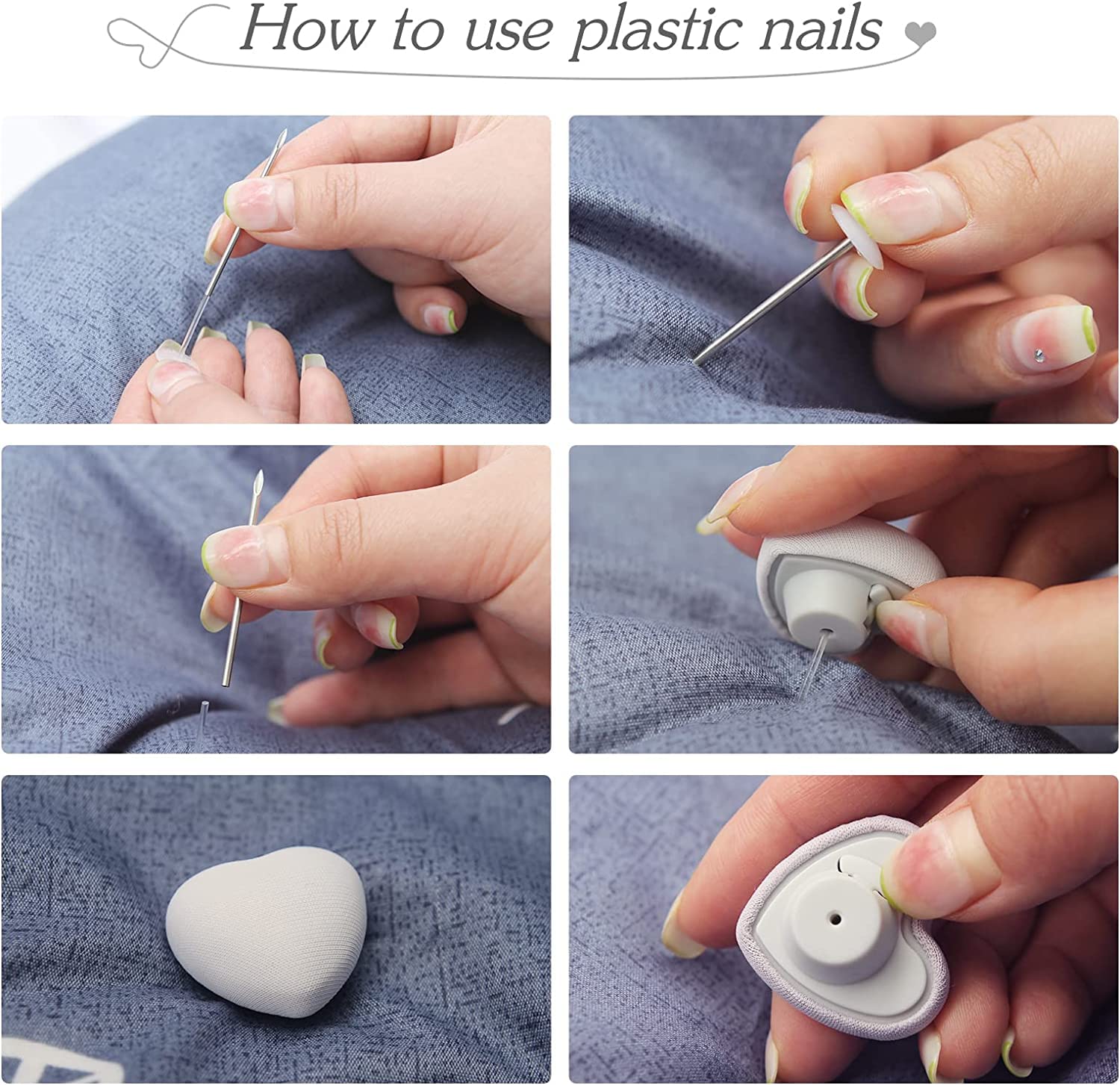 How to use plastic nails