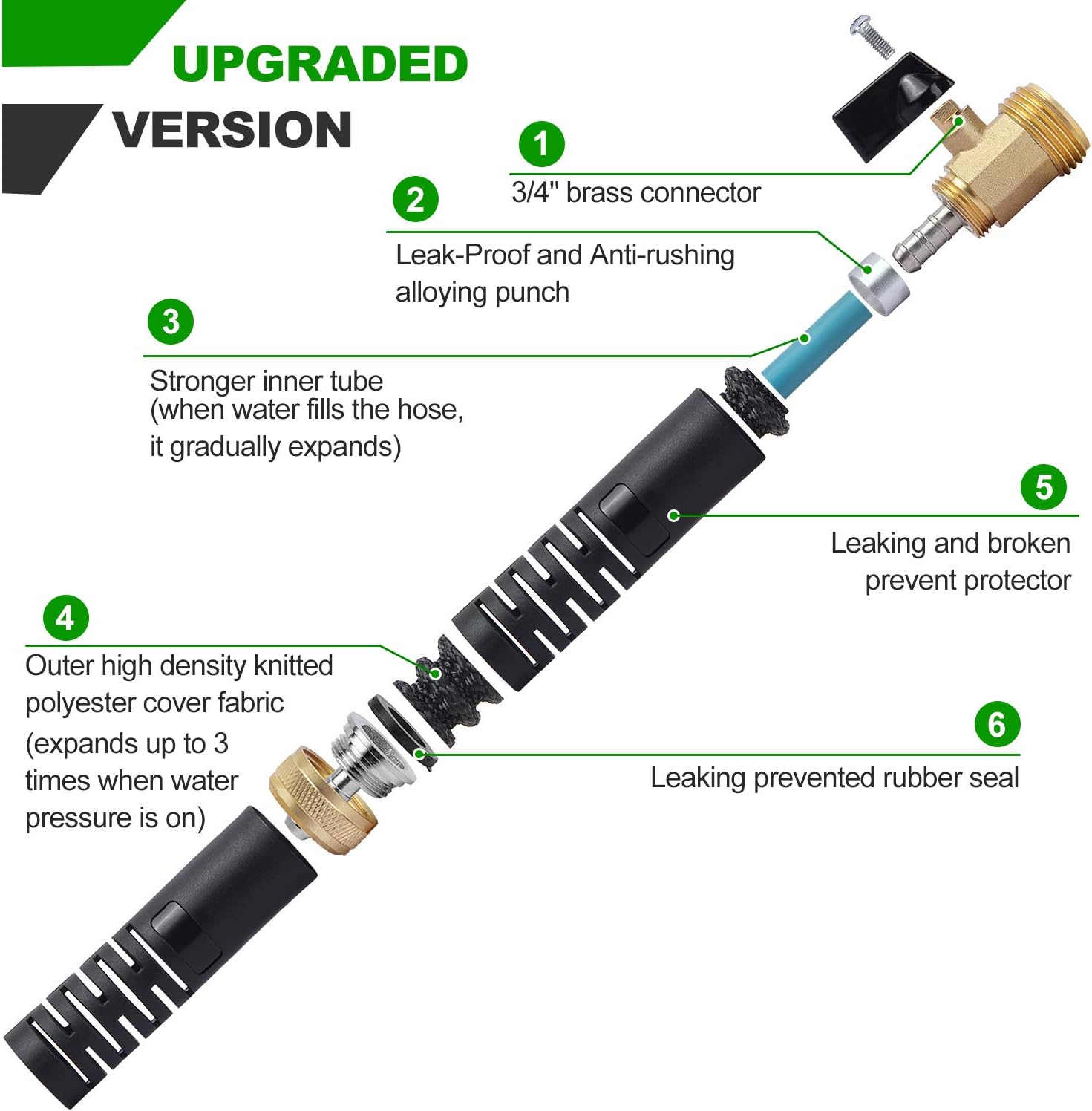 UPGRADED
VERSION

1
3/4" brass connector

2
Leak-Proof and Anti-rushing alloying punch

3
Stronger inner tube
(when water fills the hose, it gradually expands)

5
Leaking and broken prevent protector

4
Outer high density knitted polyester cover fabric (expands up to 3 times when water pressure is on)

6
Leaking prevented rubber seal