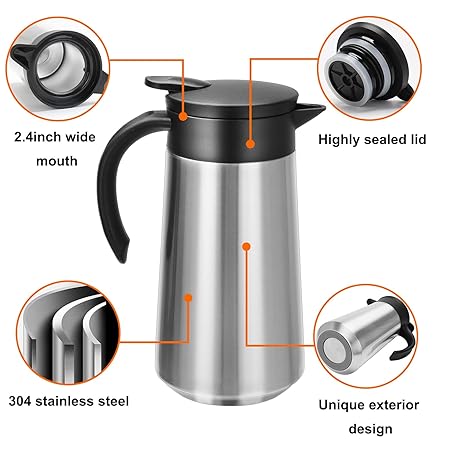 2.4inch wide mouth

Highly sealed lid

304 stainless steel

Unique exterior design