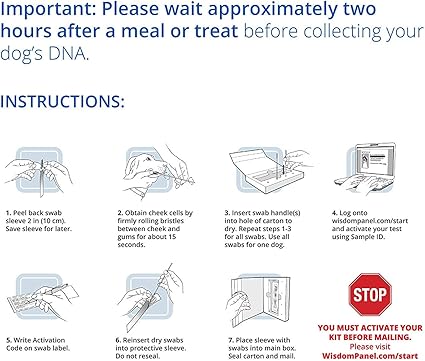 Important: Please wait approximately two hours after a meal or treat before collecting your dog's DNA.

INSTRUCTIONS:

1. Peel back swab sleeve 2 in (10 cm). Save sleeve for later.

2. Obtain cheek cells by firmly rolling bristles between cheek and gums for about 15 seconds.

3. Insert swab handle(s) into hole of carton to dry. Repeat steps 1-3 for all swabs. Use all swabs for one dog.

4. Log onto wisdompanel.com/start and activate your test using Sample ID.

5. Write Activation Code on swab label.

6. Reinsert dry swabs into protective sleeve. Do not reseal.

7. Place sleeve with swabs into main box. Seal carton and mail.

STOP

YOU MUST ACTIVATE YOUR KIT BEFORE MAILING. Please visit WisdomPanel.com/start