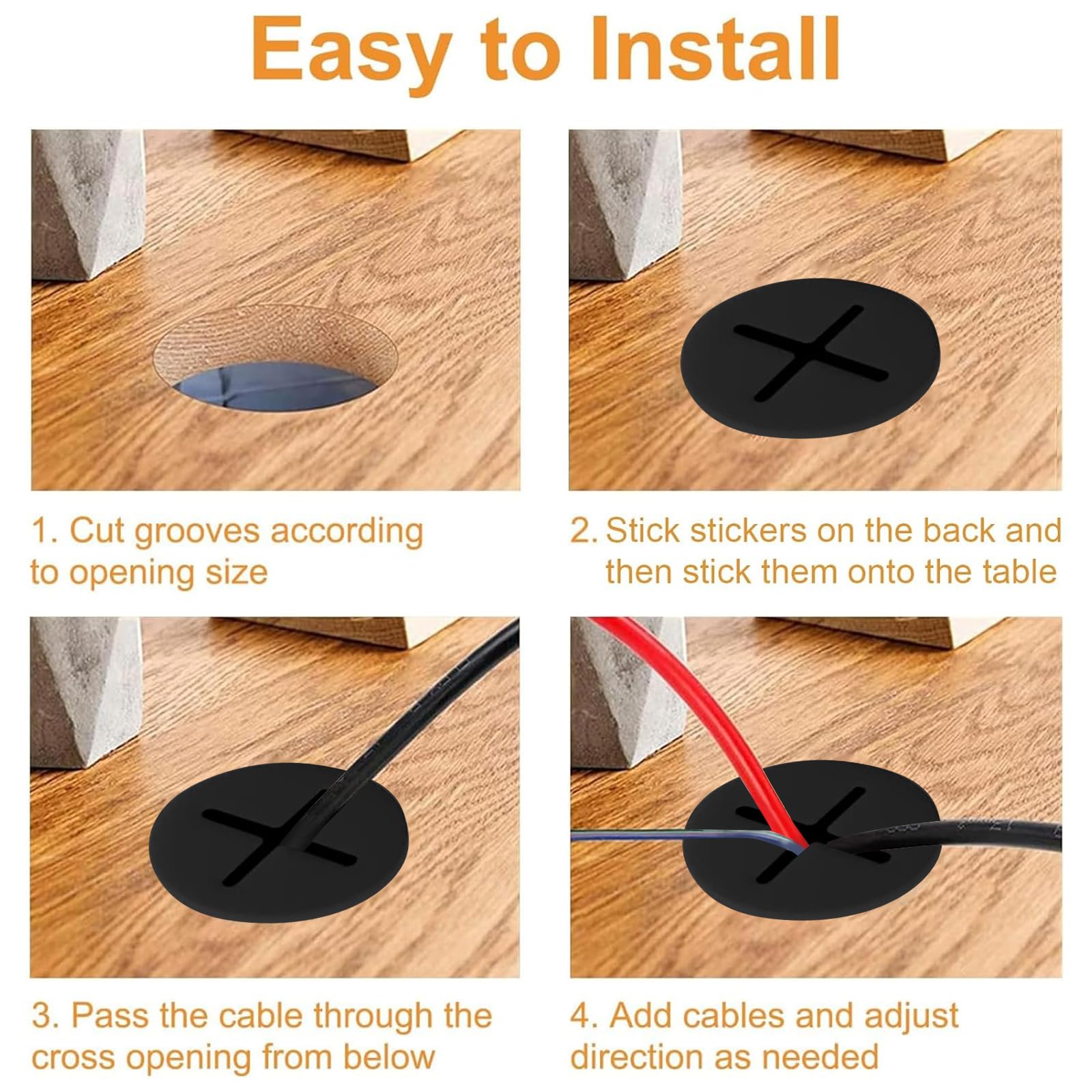 Easy to Install

1. Cut grooves according to opening size

2. Stick stickers on the back and then stick them onto the table

3. Pass the cable through the cross opening from below

4. Add cables and adjust direction as needed