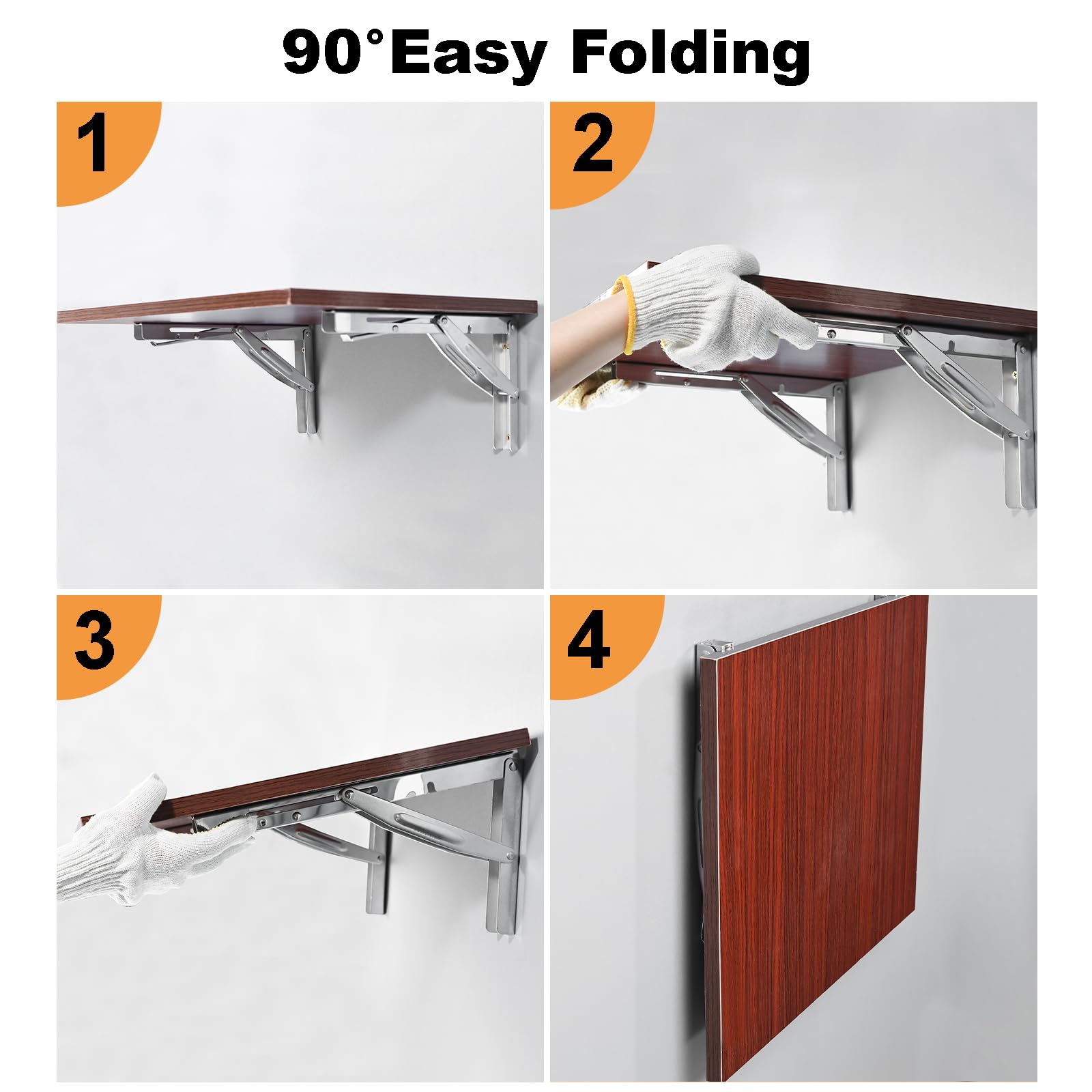 90°Easy Folding

1

2

3

4