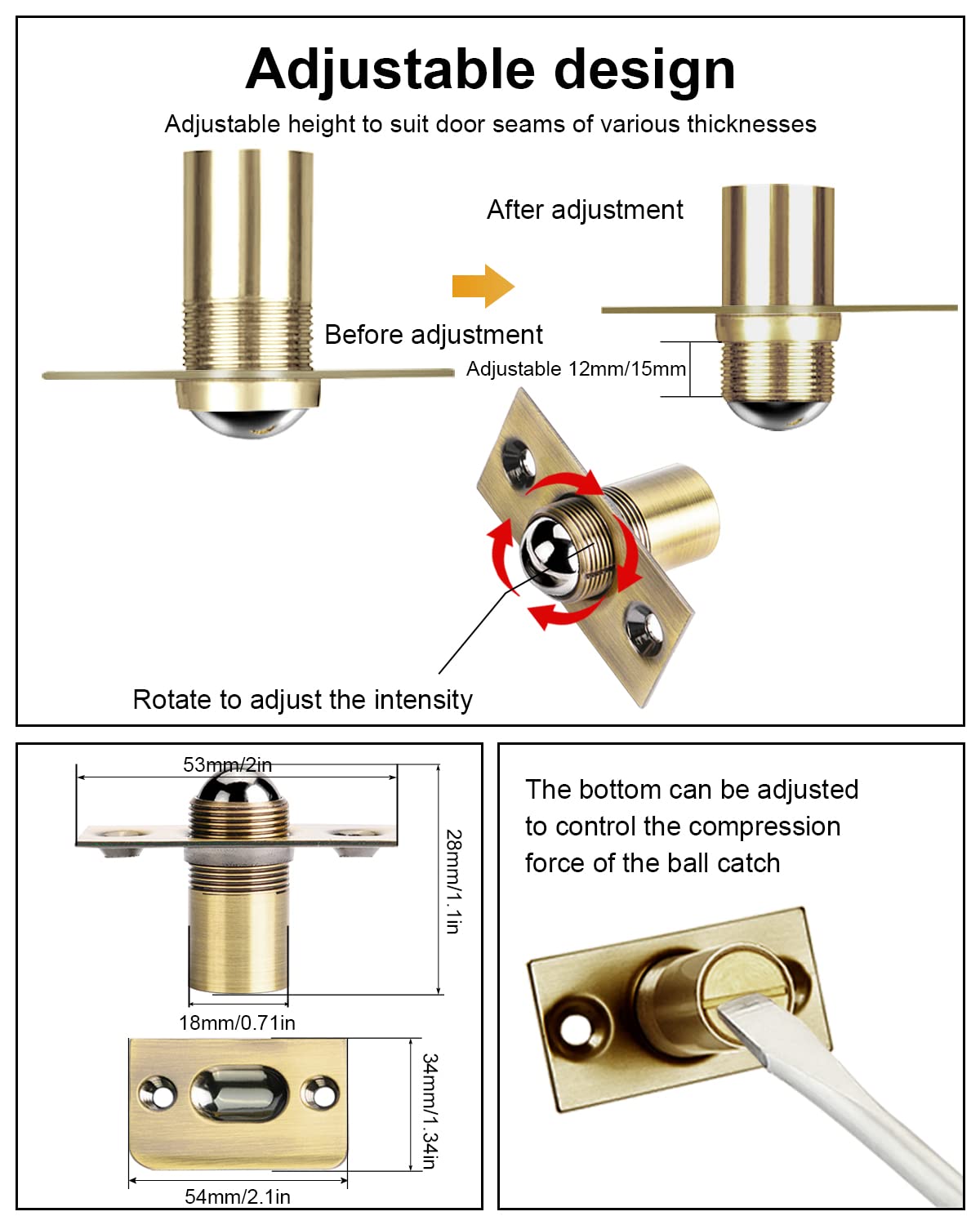 Adjustable design

Adjustable height to suit door seams of various thicknesses

After adjustment

Before adjustment

Adjustable 12mm/15mm

Rotate to adjust the intensity

53mm/2in

28mm/1.1in

18mm/0.71in

34mm/1.34in

54mm/2.1in

The bottom can be adjusted to control the compression force of the ball catch