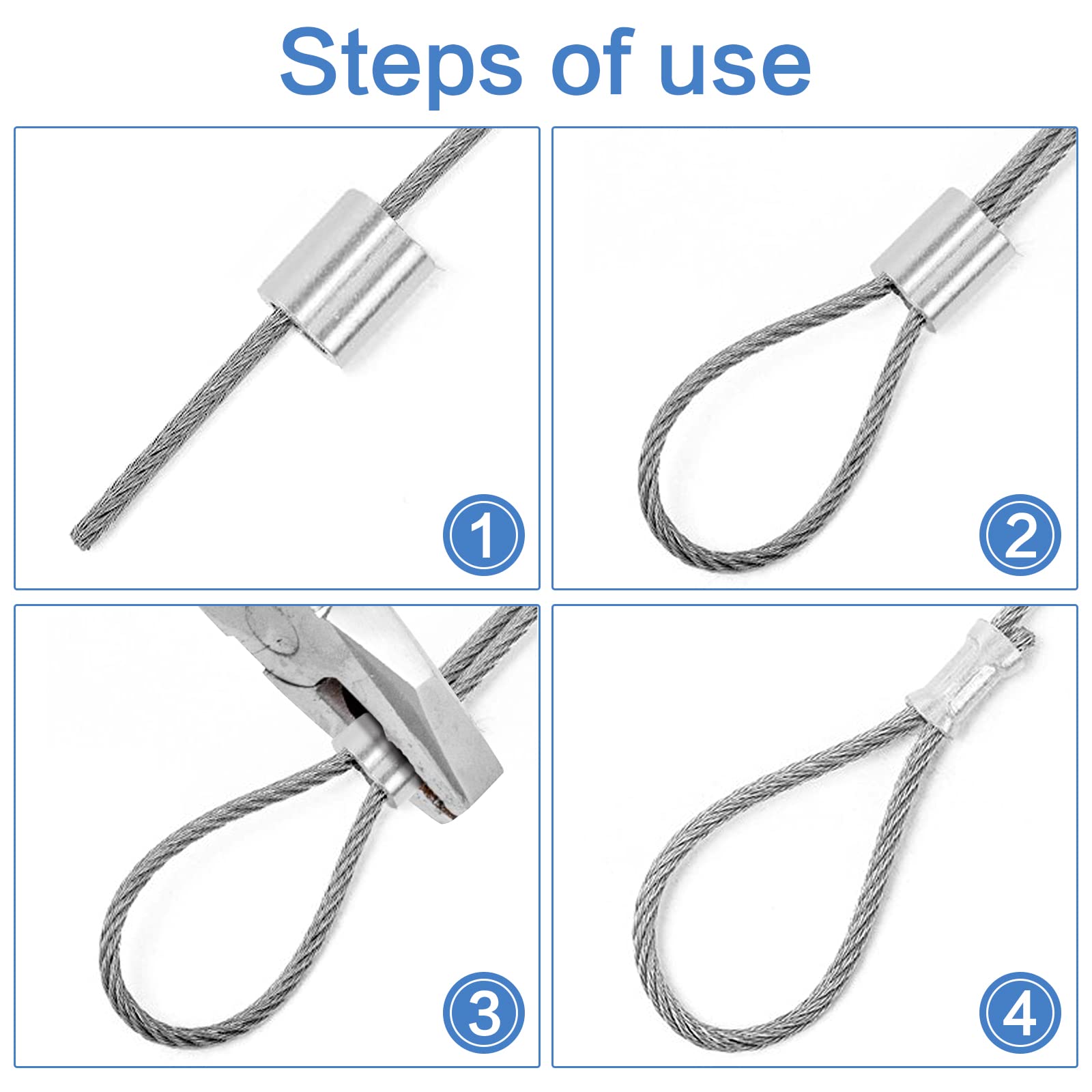 Steps of use

1

2

3

4