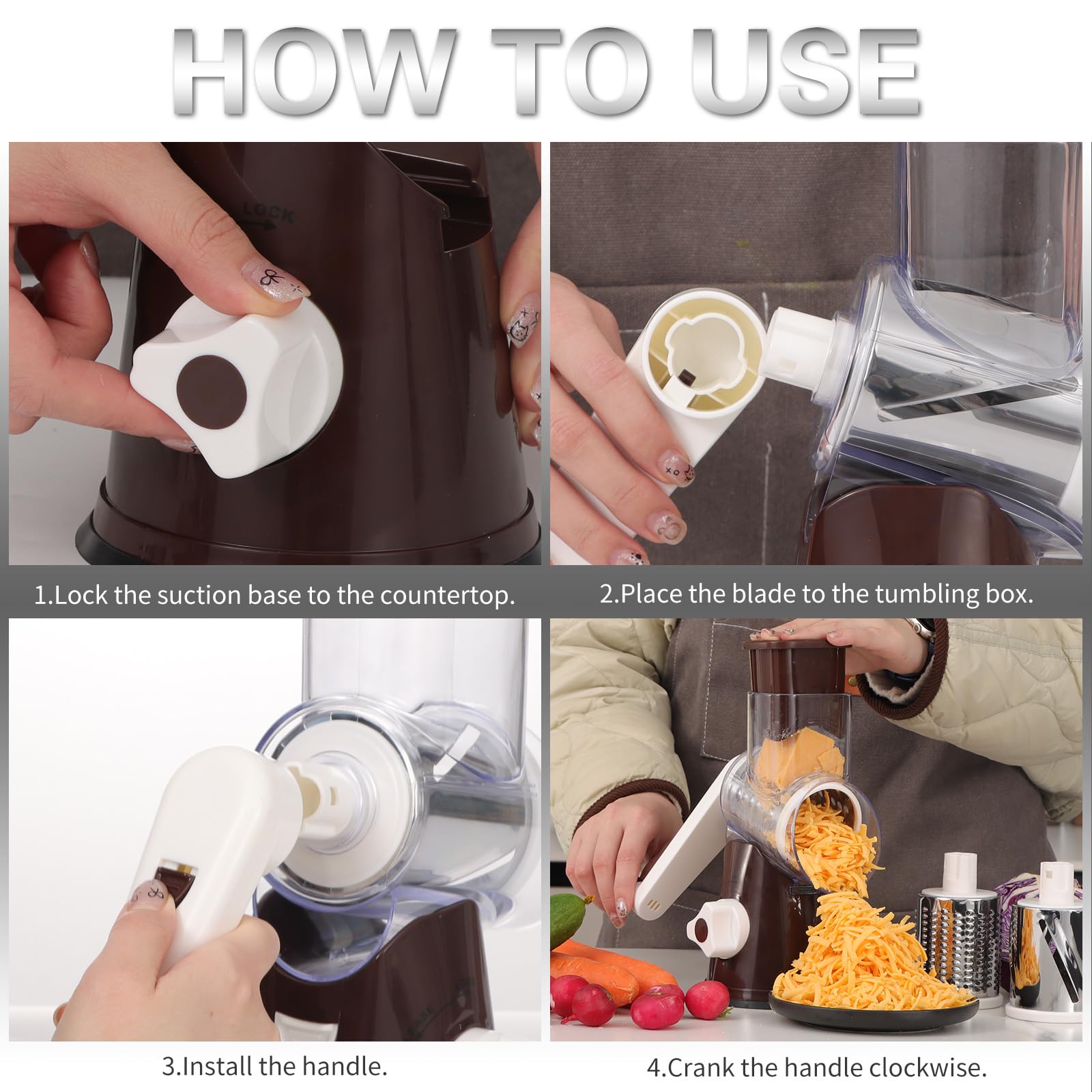 HOW TO USE

LOCK

1.Lock the suction base to the countertop.

2.Place the blade to the tumbling box.

3.Install the handle.

4.Crank the handle clockwise.