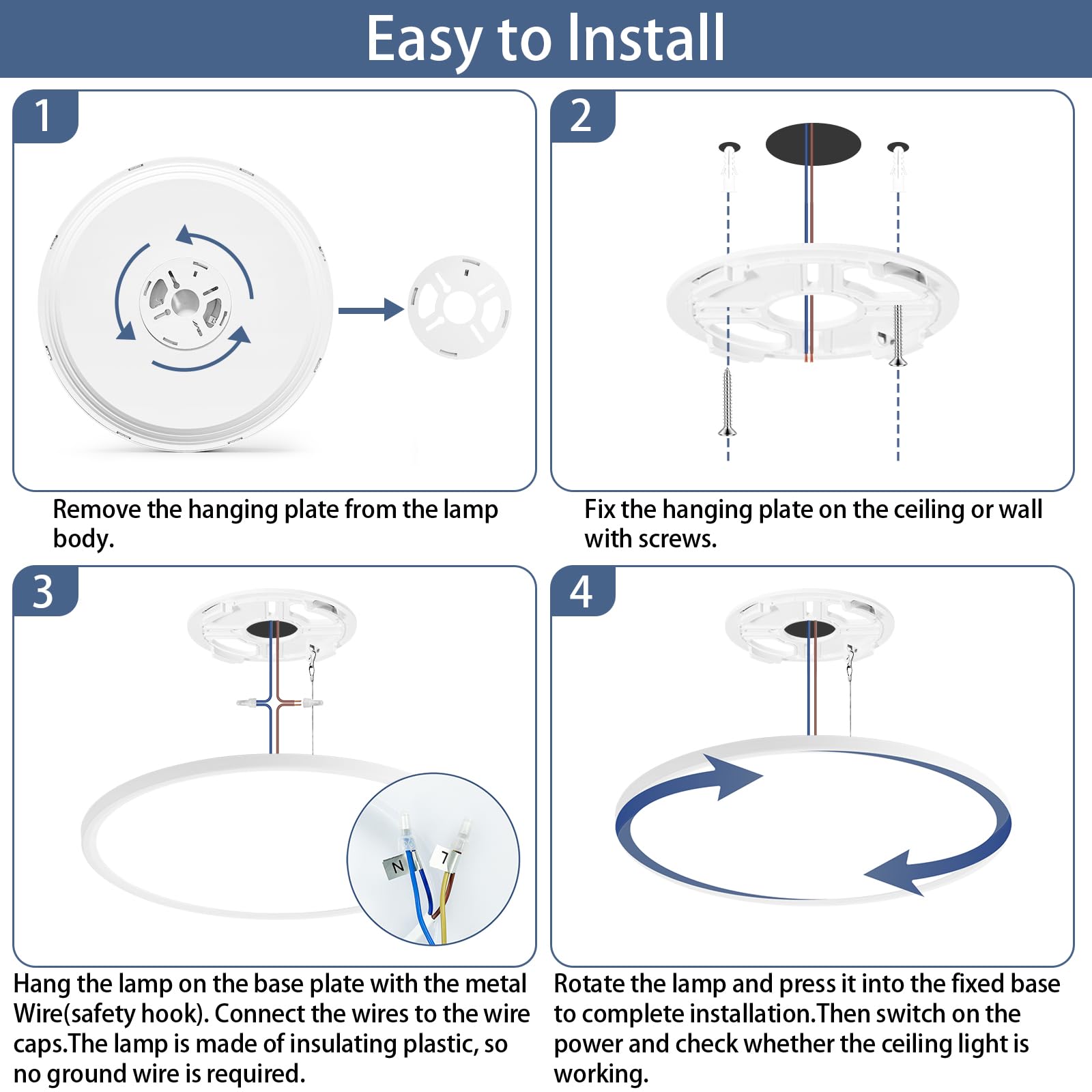 Easy to Install

1

Remove the hanging plate from the lamp body.

2

Fix the hanging plate on the ceiling or wall with screws.

3

N

L

Hang the lamp on the base plate with the metal Wire(safety hook). Connect the wires to the wire caps.The lamp is made of insulating plastic, so no ground wire is required.

4

Rotate the lamp and press it into the fixed base to complete installation.Then switch on the power and check whether the ceiling light is working.