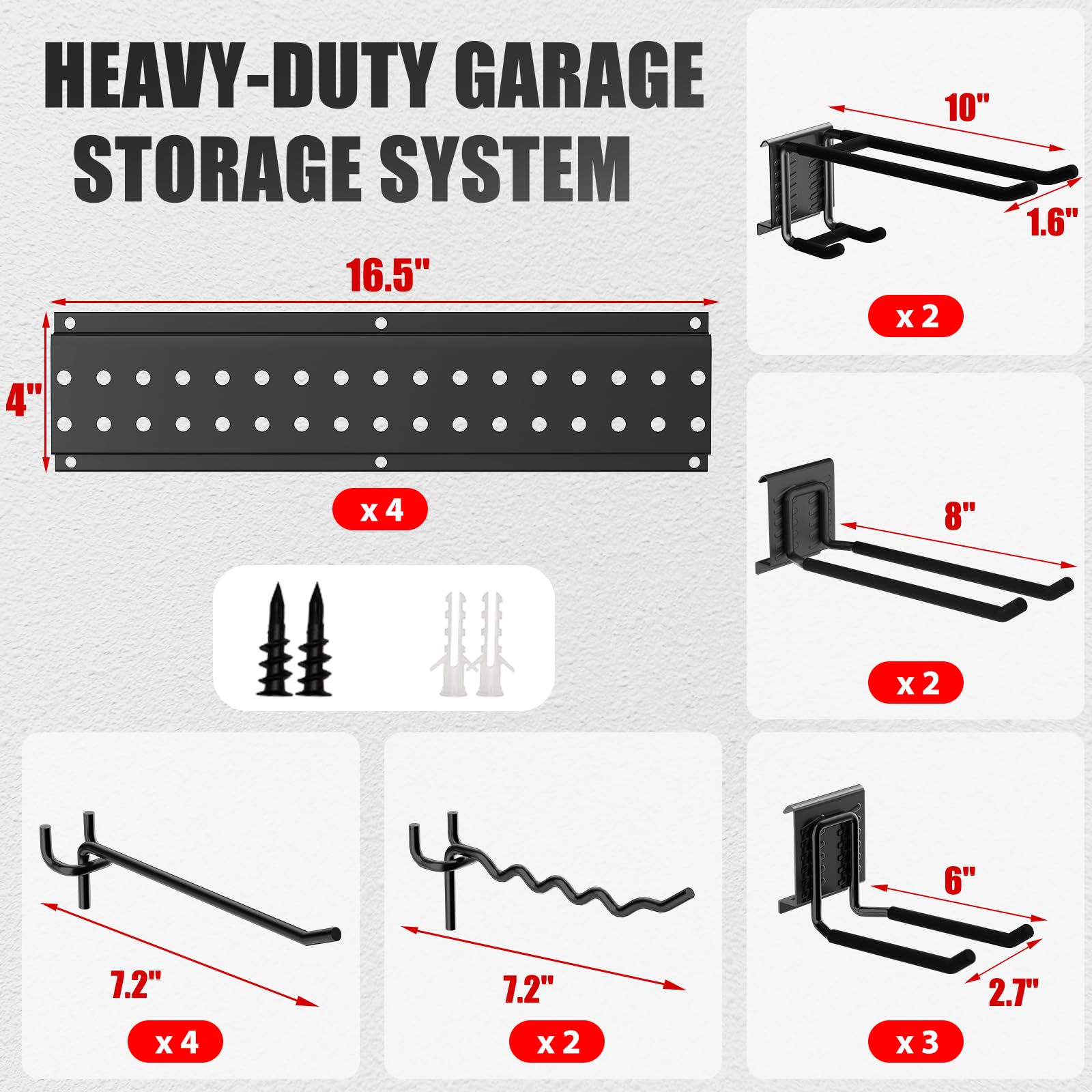 HEAVY-DUTY GARAGE STORAGE SYSTEM

16.5"

4"

x 4

10"

1.6"

x 2

8"

x 2

7.2"

x 4

7.2"

x 2

6"

2.7"

x 3