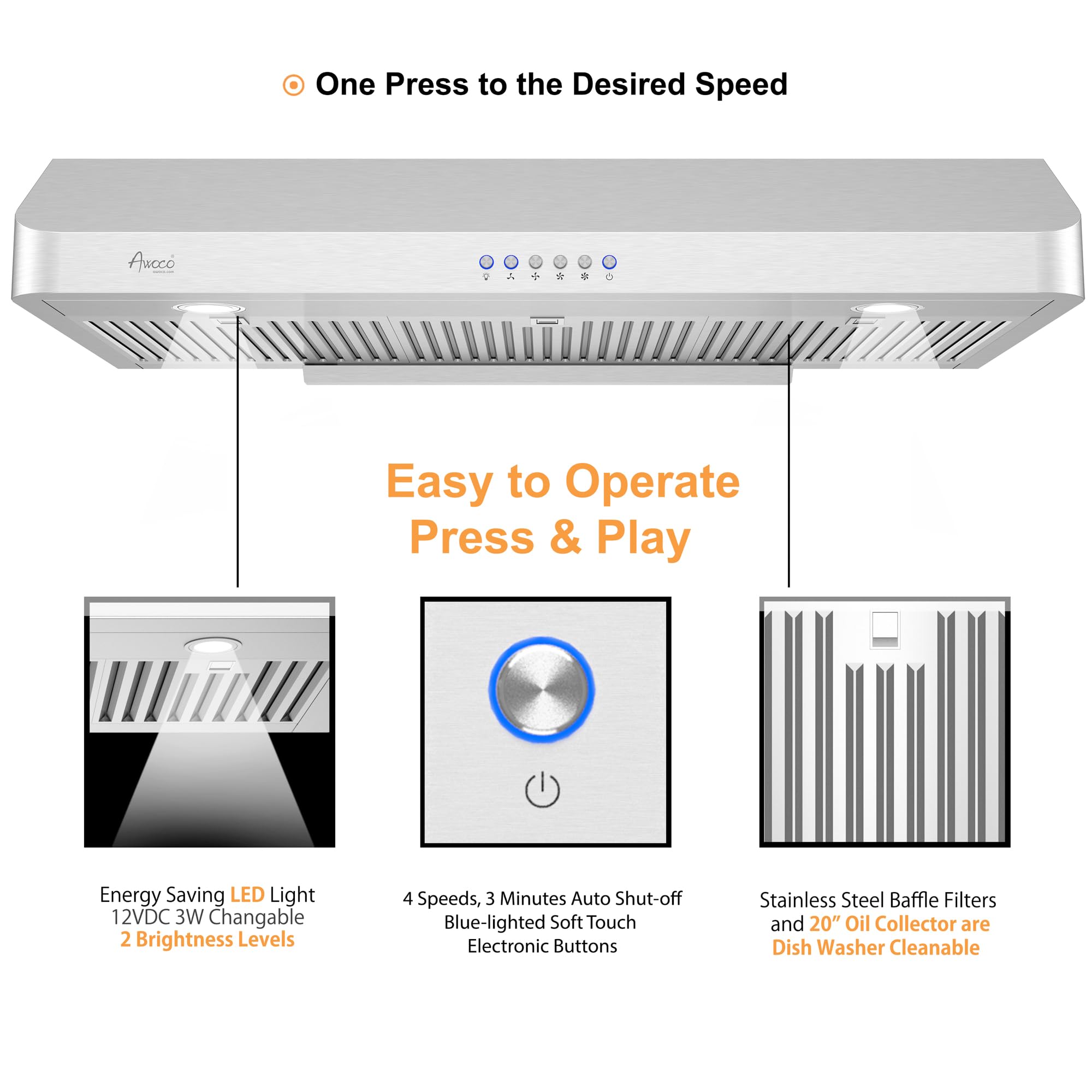 One Press to the Desired Speed

Awoco
awoco.com

Easy to Operate
Press & Play

Energy Saving LED Light
12VDC 3W Changable
2 Brightness Levels

4 Speeds, 3 Minutes Auto Shut-off
Blue-lighted Soft Touch
Electronic Buttons

Stainless Steel Baffle Filters
and 20" Oil Collector are
Dish Washer Cleanable