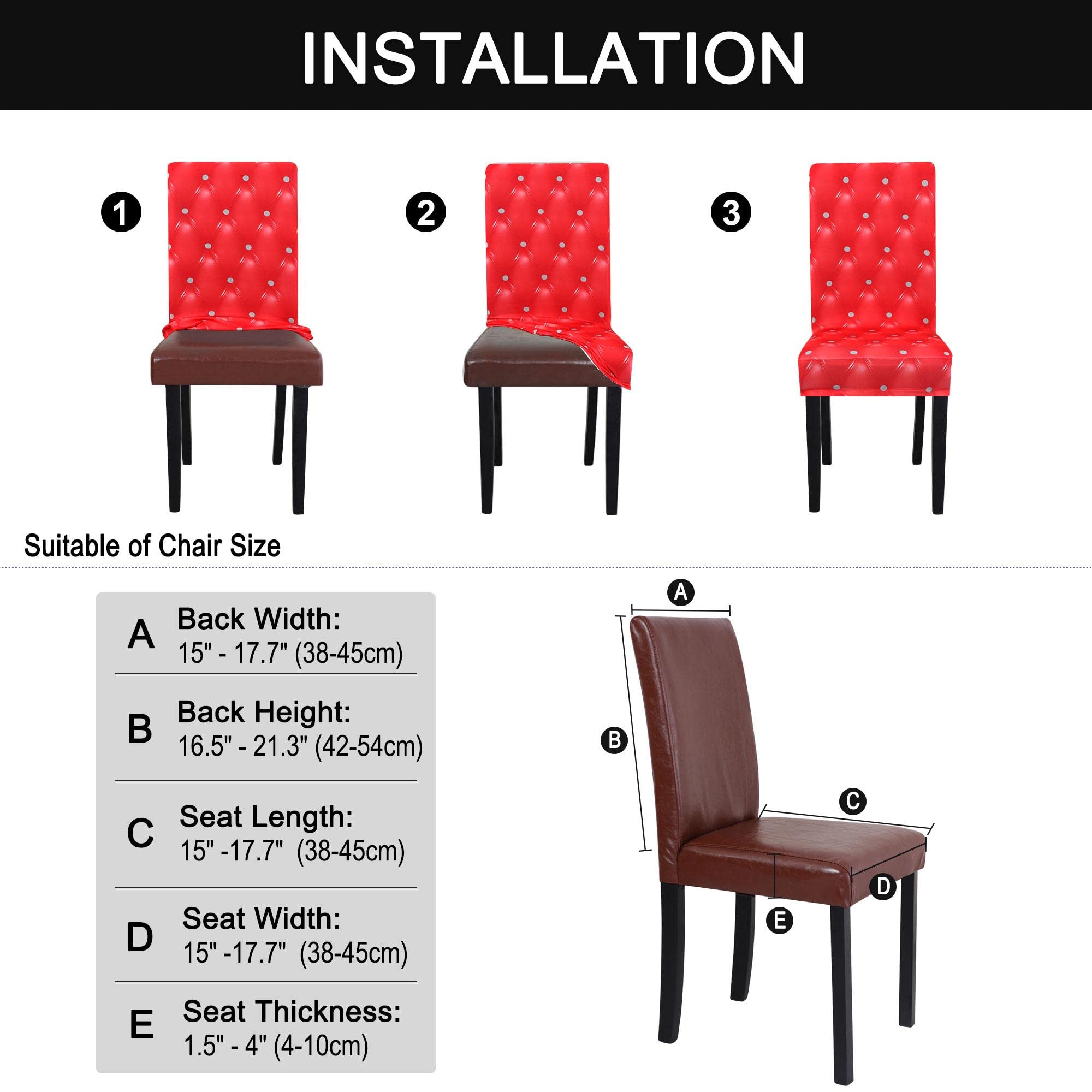 INSTALLATION

1

2

3

Suitable of Chair Size

A Back Width:
15" - 17.7" (38-45cm)

B Back Height:
16.5" - 21.3" (42-54cm)

C Seat Length:
15" -17.7" (38-45cm)

D Seat Width:
15" -17.7" (38-45cm)

E Seat Thickness:
1.5" - 4" (4-10cm)

A

B

C

D

E