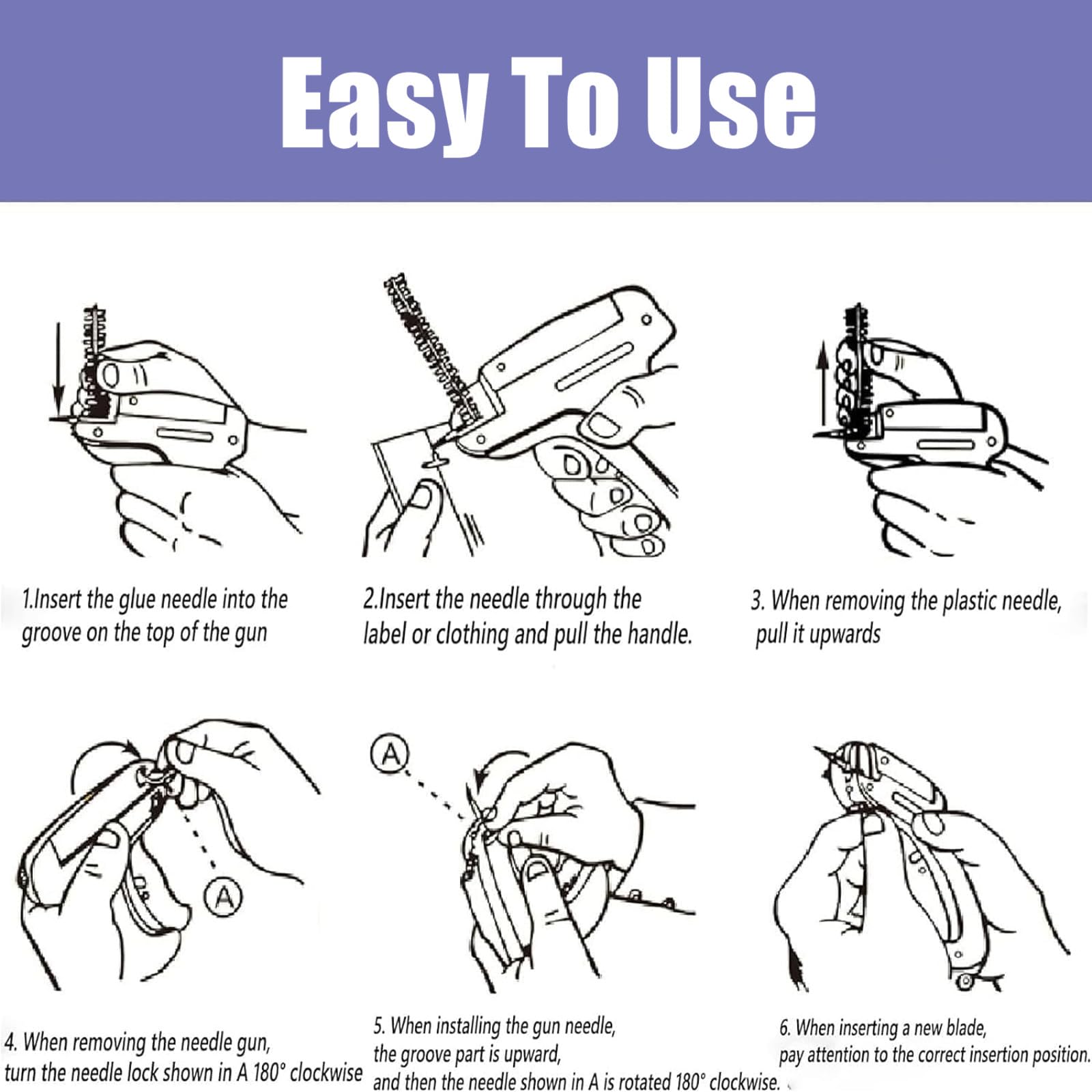 Easy To Use

1.Insert the glue needle into the groove on the top of the gun

2.Insert the needle through the label or clothing and pull the handle.

3. When removing the plastic needle, pull it upwards

A

A

4. When removing the needle gun, turn the needle lock shown in A 180° clockwise

5. When installing the gun needle, the groove part is upward, and then the needle shown in A is rotated 180° clockwise.

6. When inserting a new blade, pay attention to the correct insertion position.