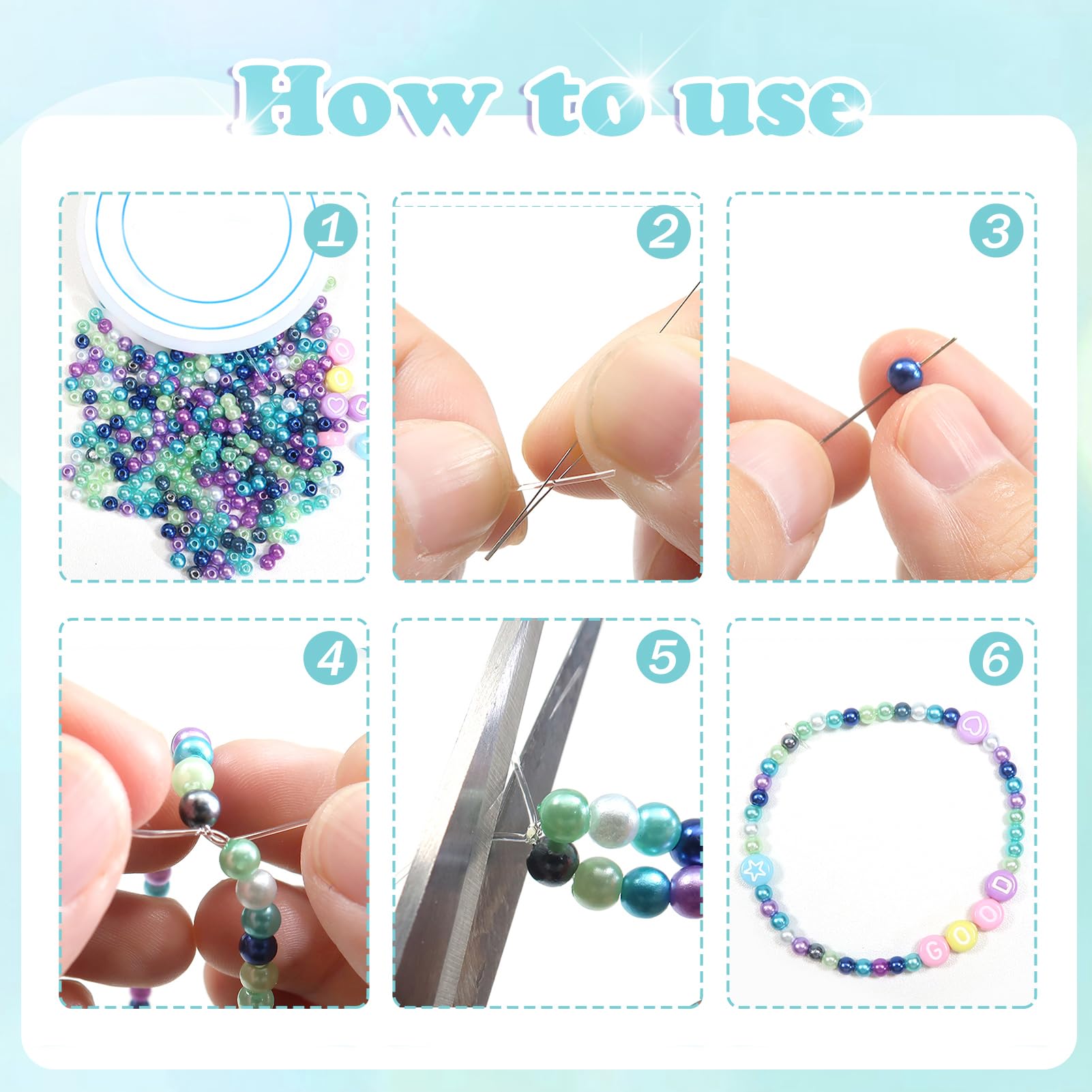 How to use

1

2

3

4

5

6

GOOD