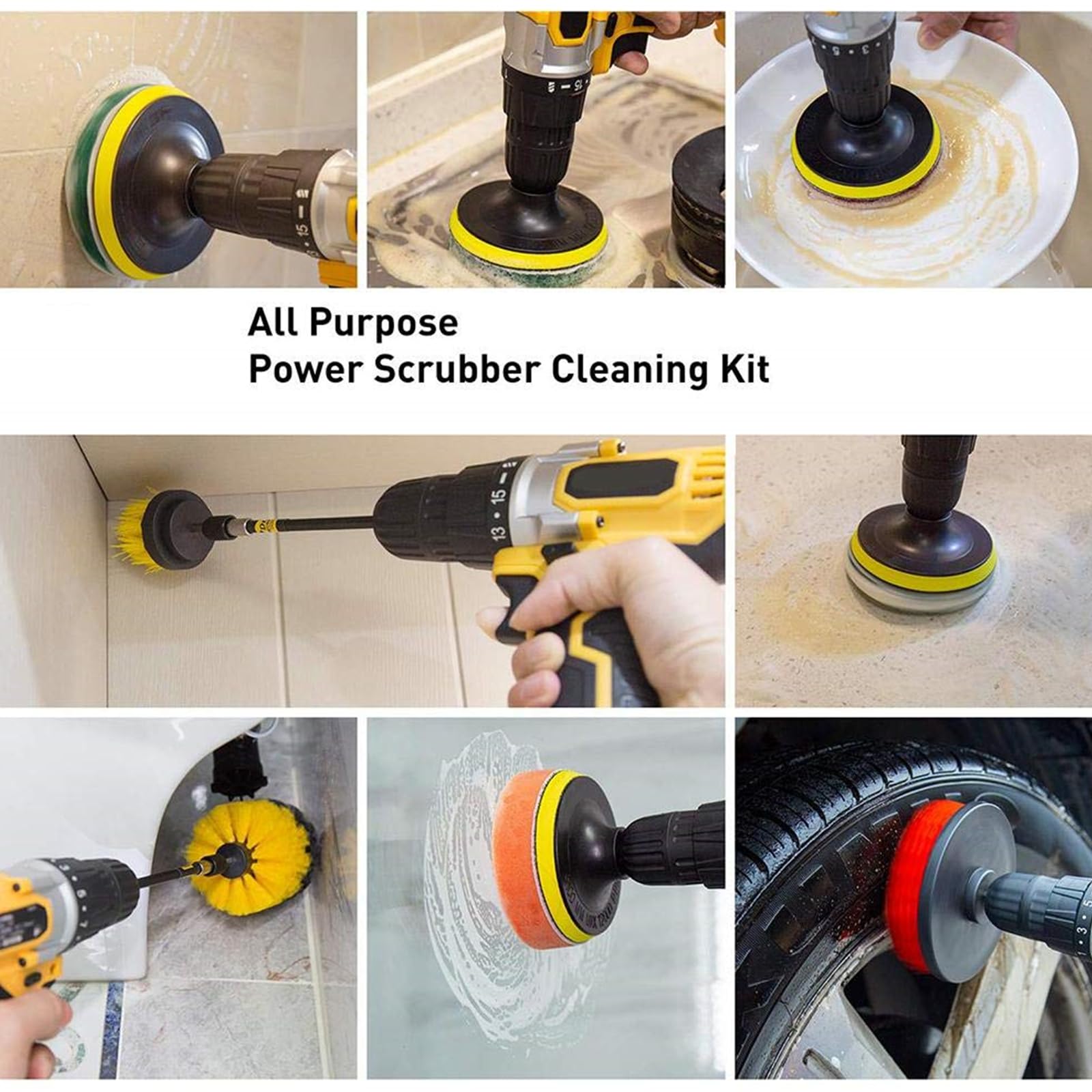 All Purpose
Power Scrubber Cleaning Kit