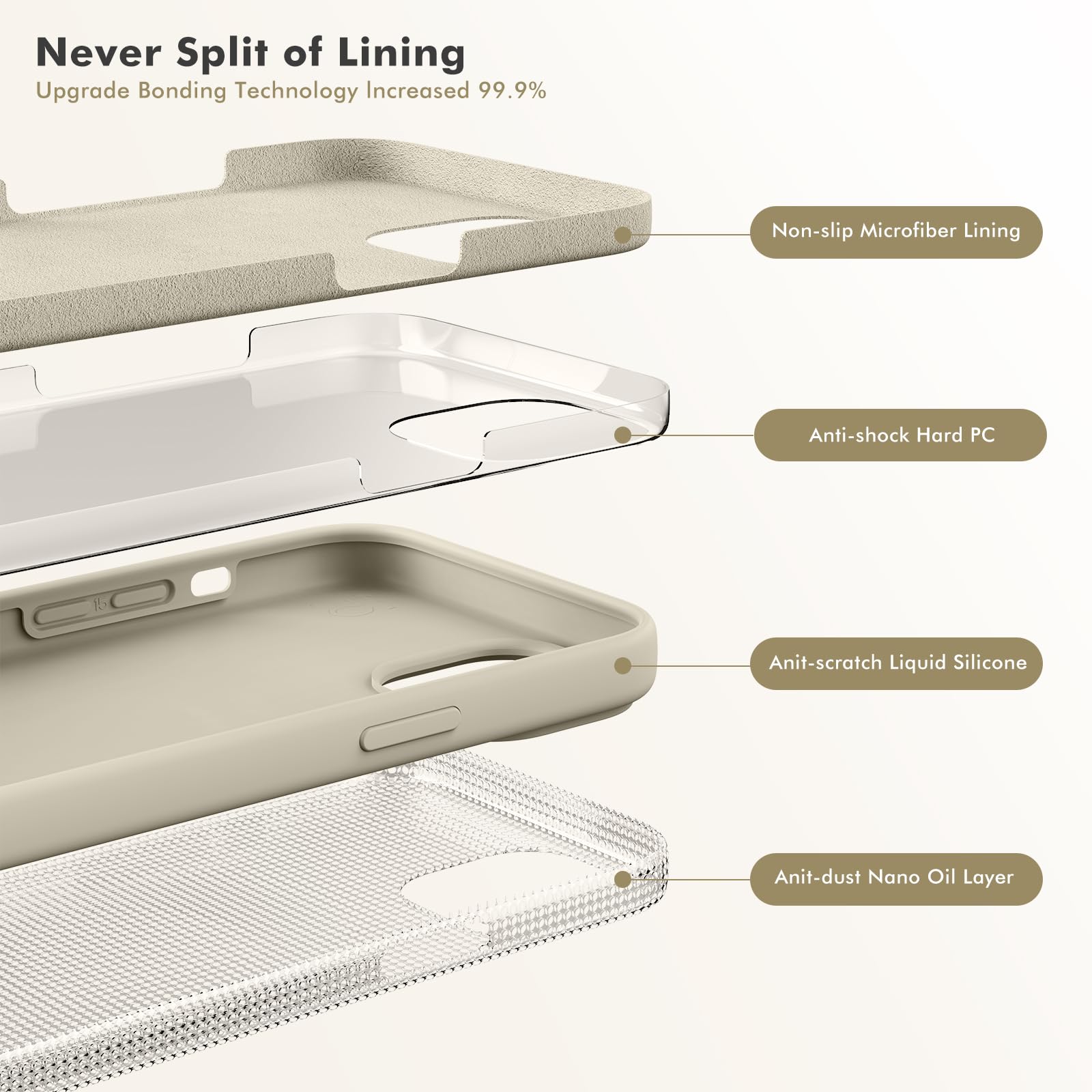 Never Split of Lining
Upgrade Bonding Technology Increased 99.9%

Non-slip Microfiber Lining

Anti-shock Hard PC

15

Anit-scratch Liquid Silicone

Anit-dust Nano Oil Layer