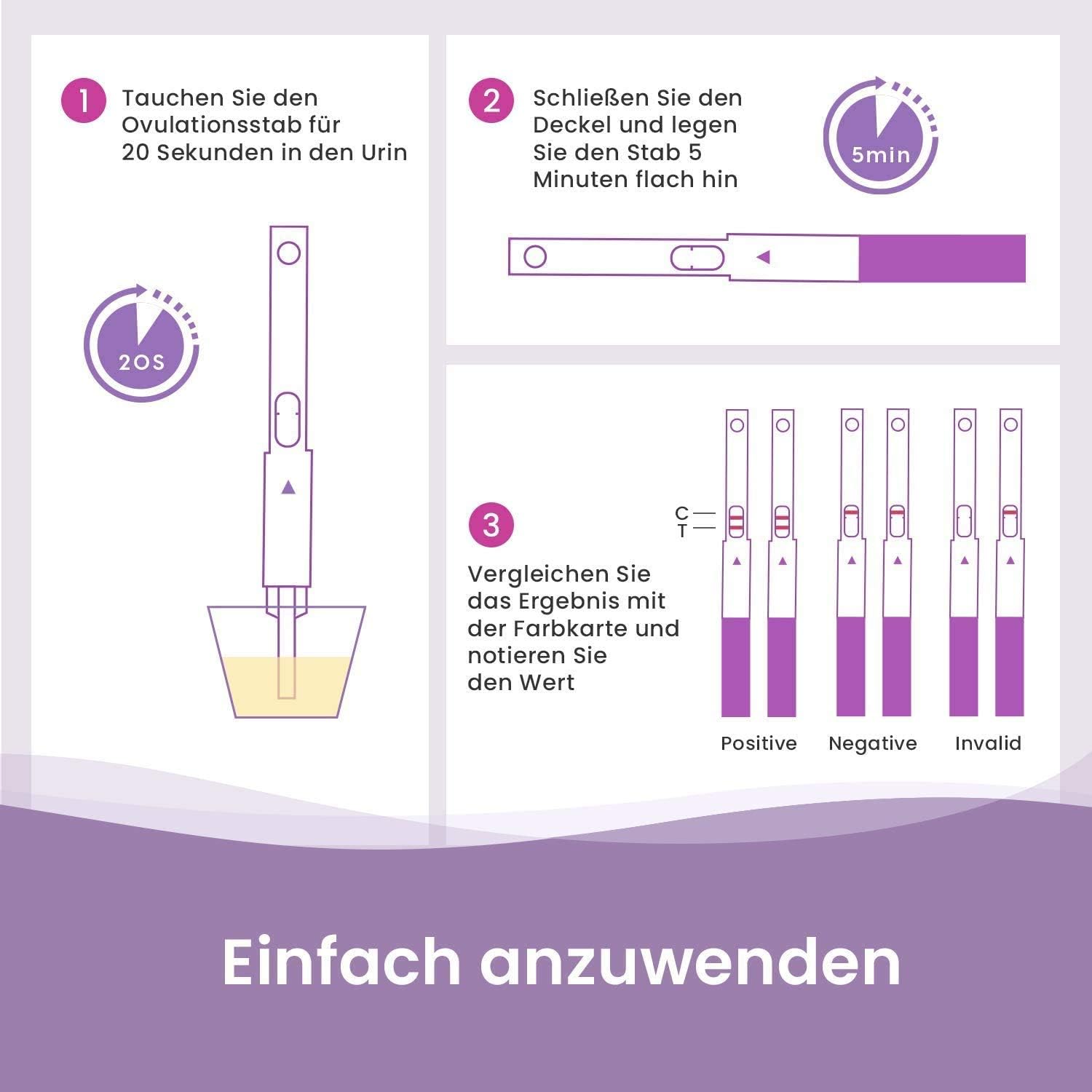 1 Tauchen Sie den Ovulationsstab für 20 Sekunden in den Urin

20S

2 Schließen Sie den Deckel und legen Sie den Stab 5 Minuten flach hin

5min

3 Vergleichen Sie das Ergebnis mit der Farbkarte und notieren Sie den Wert

C
T

Positive Negative Invalid

Einfach anzuwenden