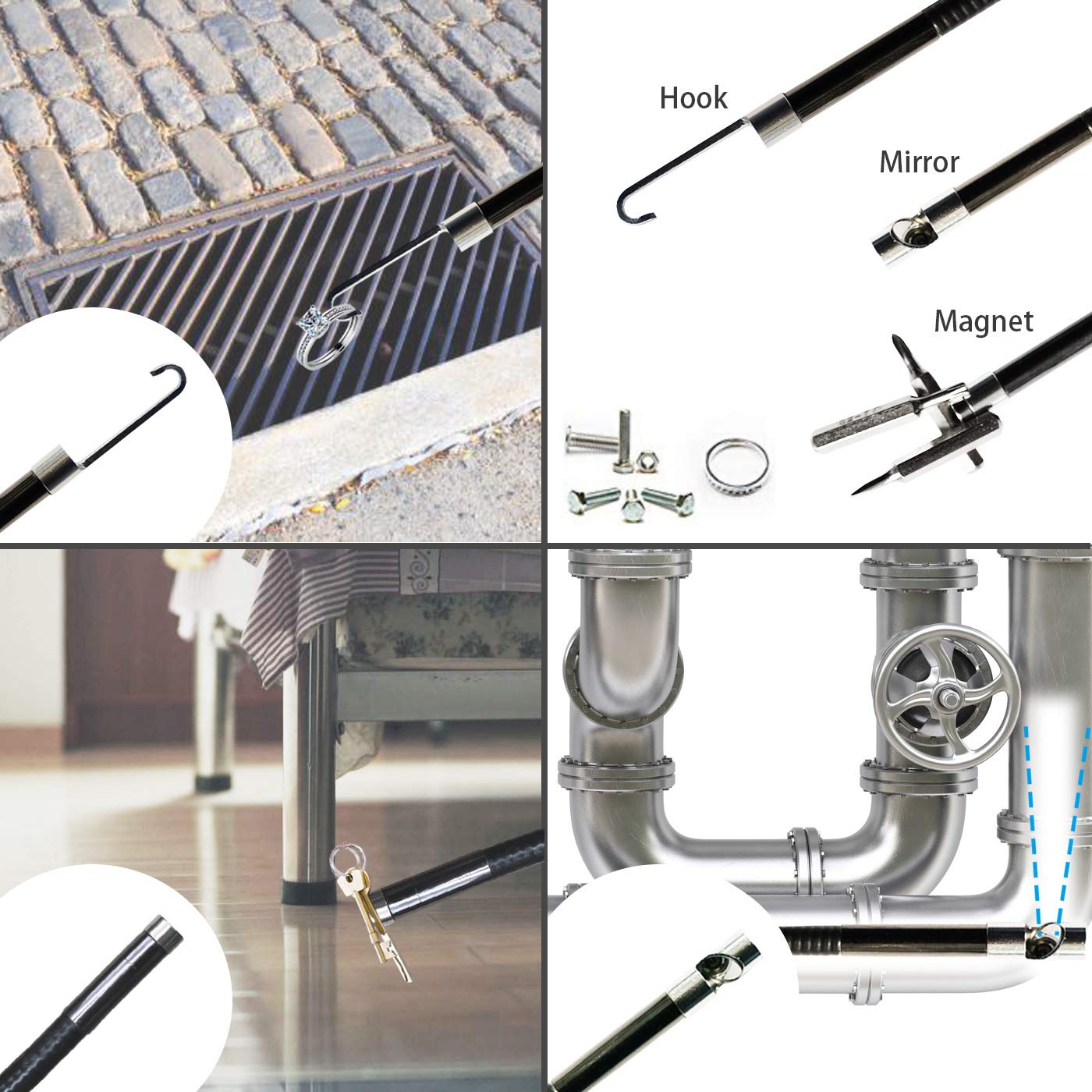 Hook

Mirror

Magnet