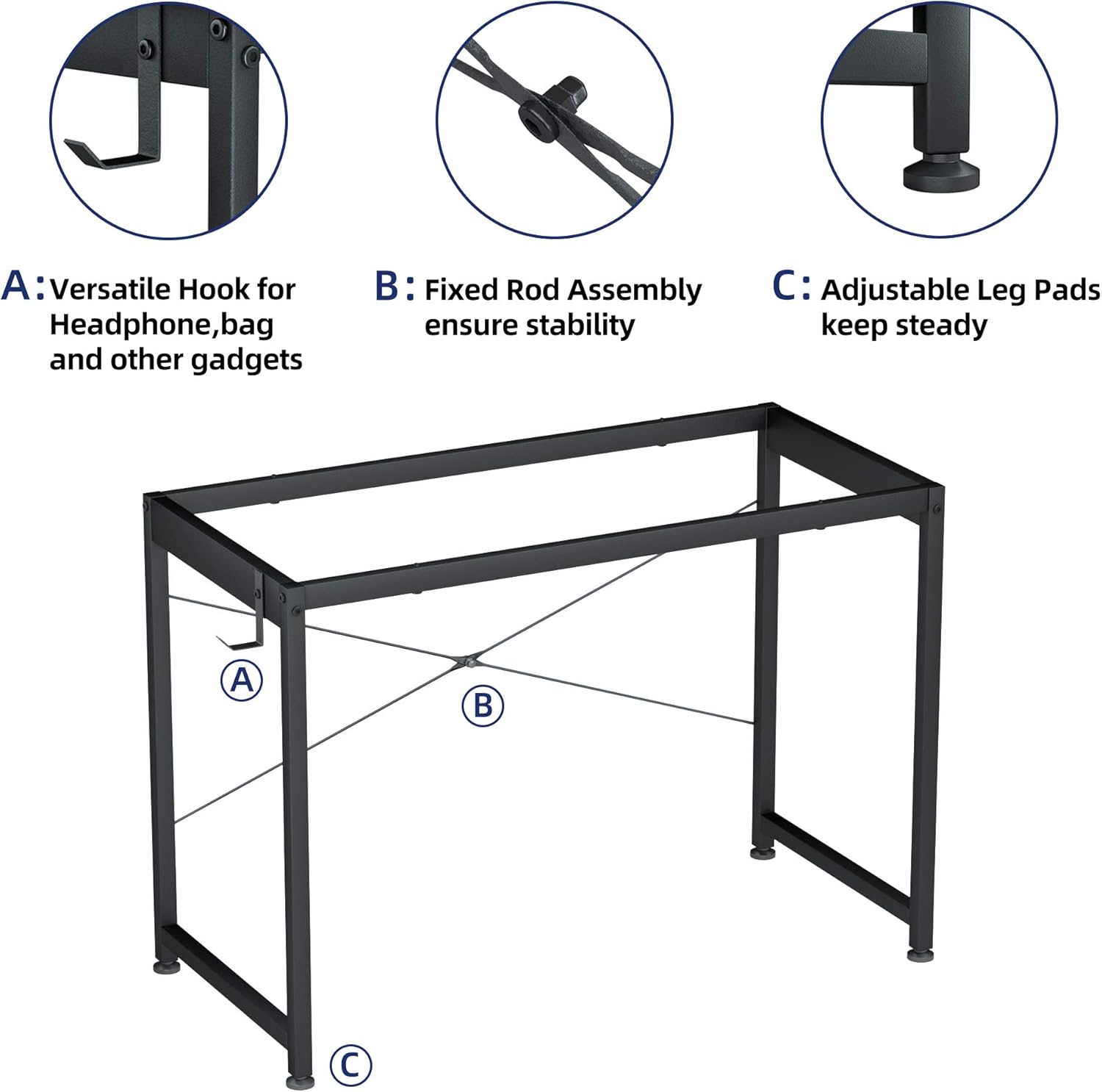 A: Versatile Hook for Headphone,bag and other gadgets

B: Fixed Rod Assembly ensure stability

C: Adjustable Leg Pads keep steady

A

B

C