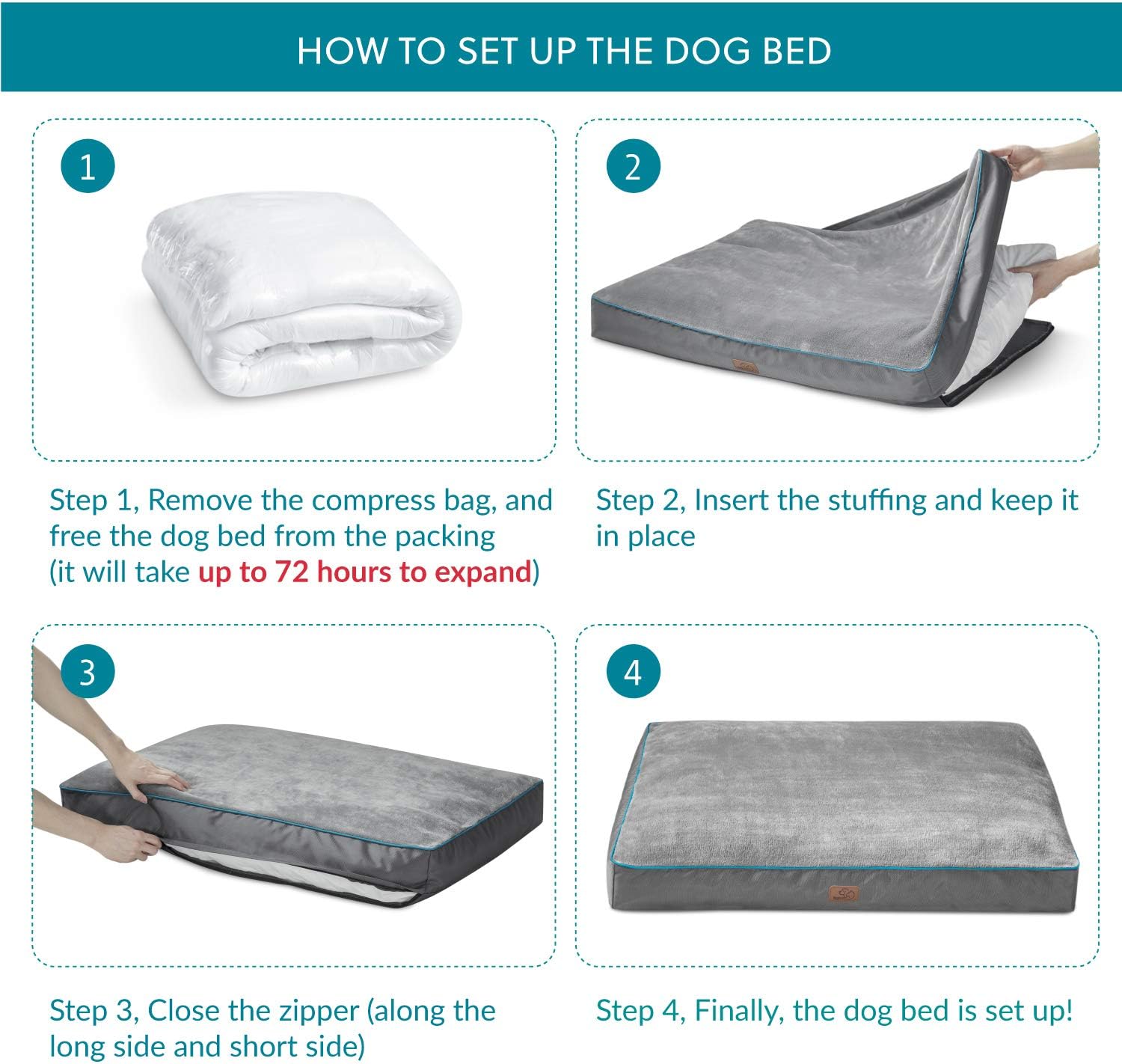 HOW TO SET UP THE DOG BED

1

Step 1, Remove the compress bag, and free the dog bed from the packing (it will take up to 72 hours to expand)

2

Step 2, Insert the stuffing and keep it in place

3

Step 3, Close the zipper (along the long side and short side)

4

Step 4, Finally, the dog bed is set up!