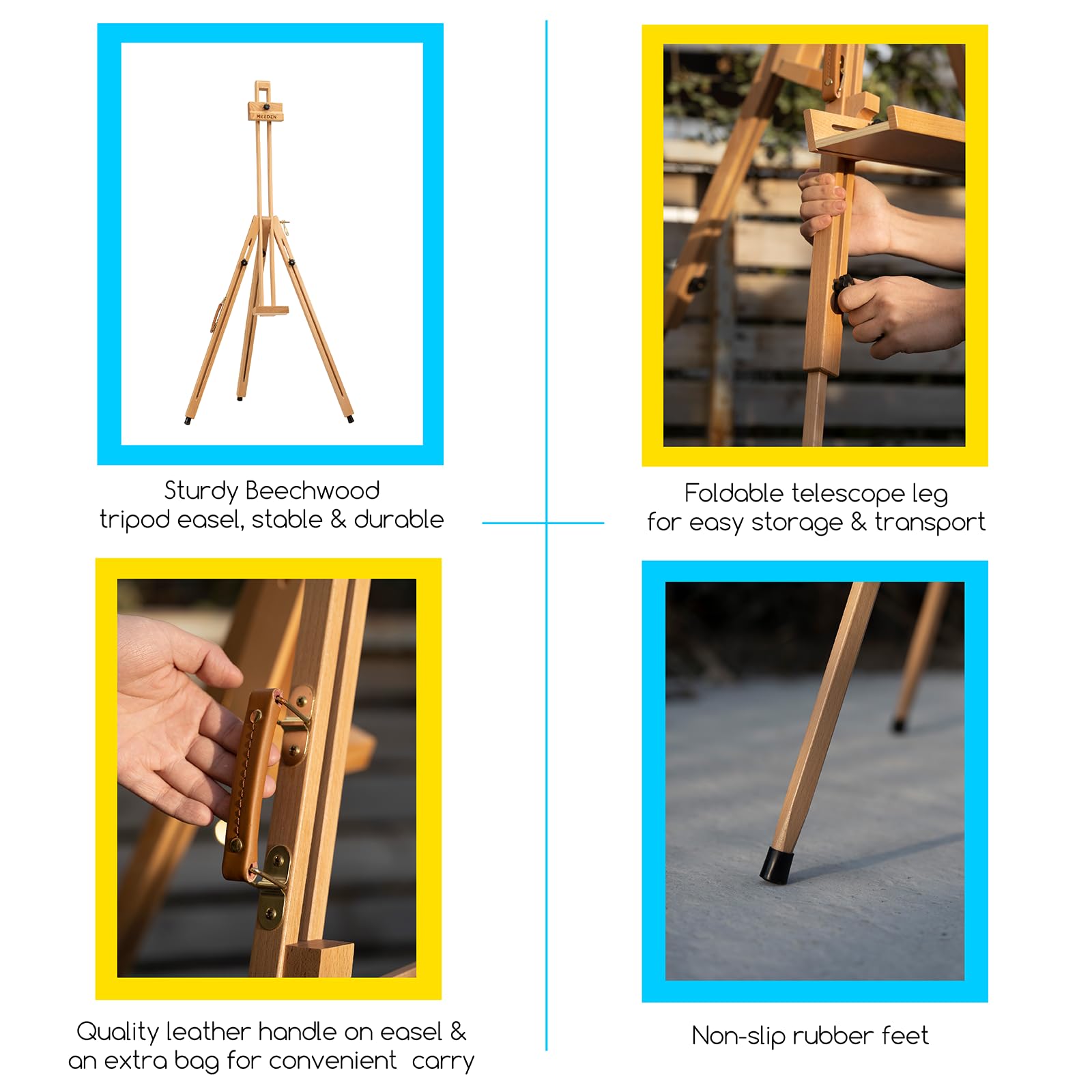 MEEDEN

Sturdy Beechwood tripod easel, stable & durable

Foldable telescope leg for easy storage & transport

Quality leather handle on easel & an extra bag for convenient carry

Non-slip rubber feet