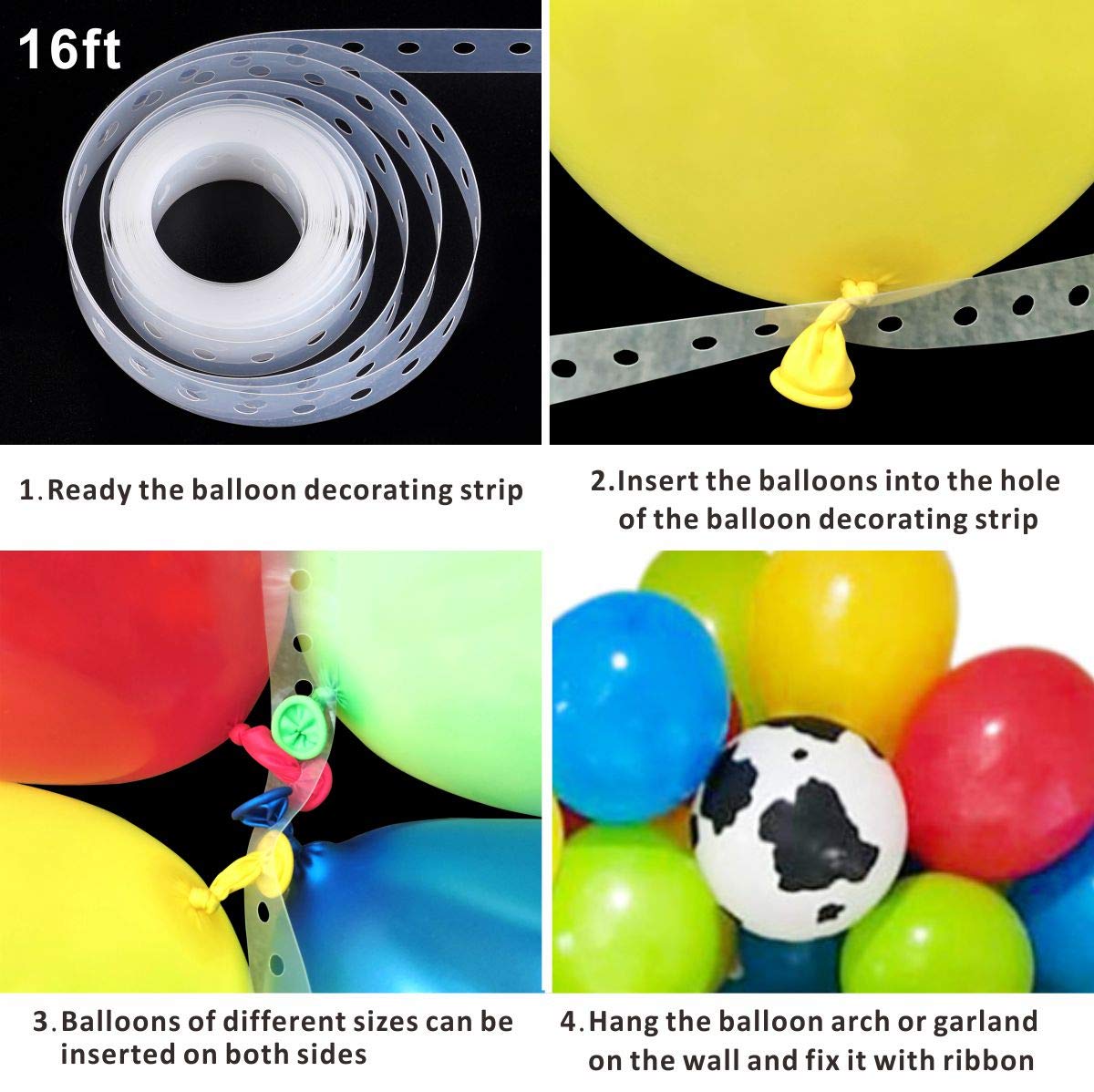 16ft

1. Ready the balloon decorating strip

2. Insert the balloons into the hole of the balloon decorating strip

3. Balloons of different sizes can be inserted on both sides

4. Hang the balloon arch or garland on the wall and fix it with ribbon