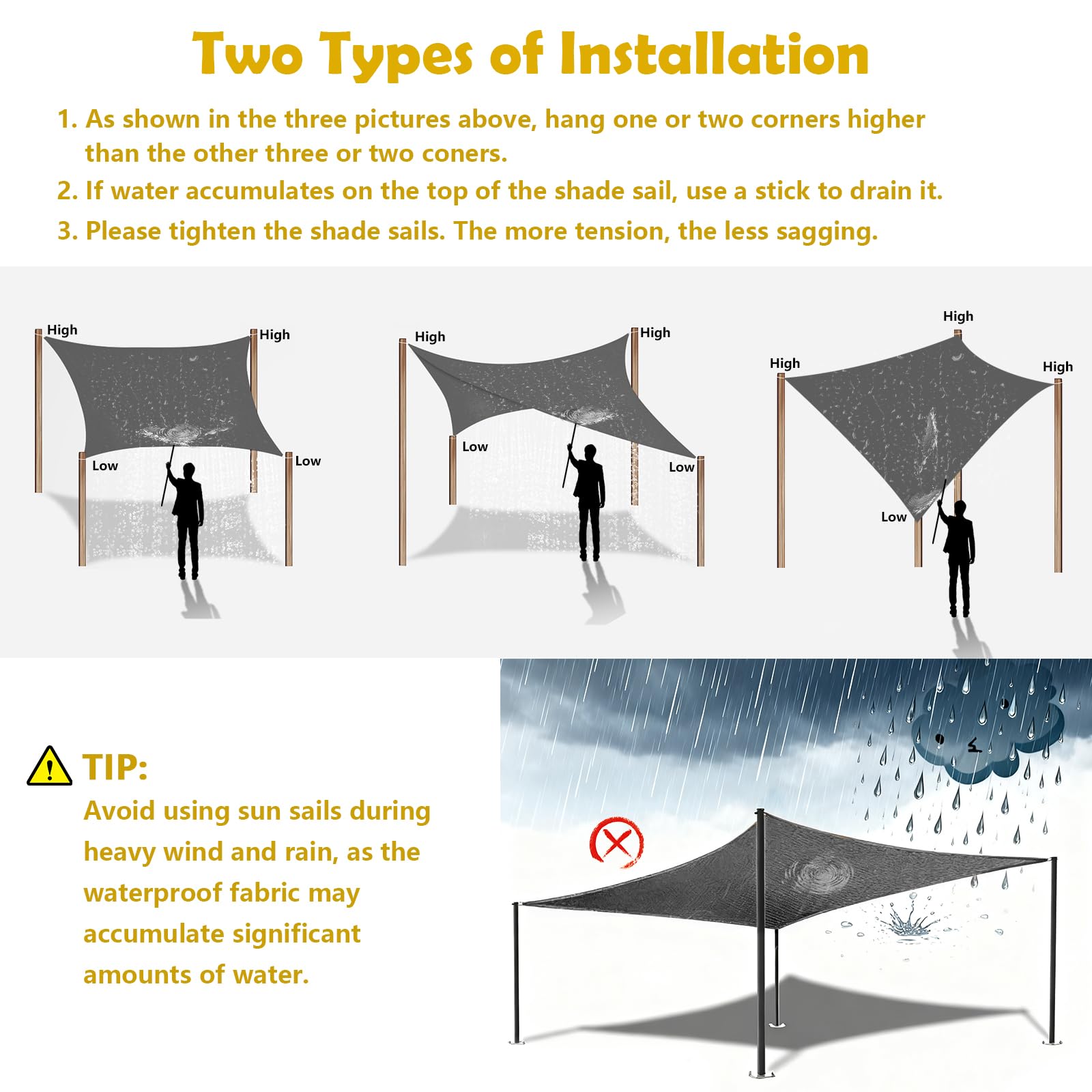 Two Types of Installation

1. As shown in the three pictures above, hang one or two corners higher than the other three or two coners.

2. If water accumulates on the top of the shade sail, use a stick to drain it.

3. Please tighten the shade sails. The more tension, the less sagging.

High
High
Low
Low

High
High
Low
Low

High
High
High
Low

TIP:
Avoid using sun sails during heavy wind and rain, as the waterproof fabric may accumulate significant amounts of water.