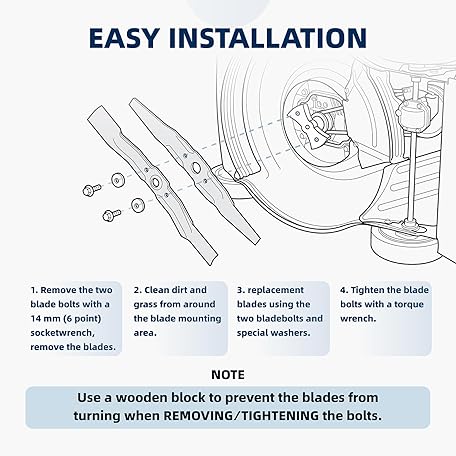 EASY INSTALLATION

1. Remove the two blade bolts with a 14 mm (6 point) socketwrench, remove the blades.

2. Clean dirt and grass from around the blade mounting area.

3. replacement blades using the two bladebolts and special washers.

4. Tighten the blade bolts with a torque wrench.

NOTE

Use a wooden block to prevent the blades from turning when REMOVING/TIGHTENING the bolts.